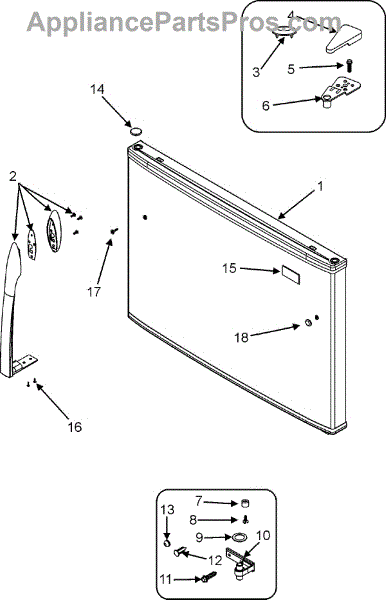 AppliancePartsPros.com

4
3
5
6
14
2
1
15
17
18
16
7
13
8
9
10
12
11