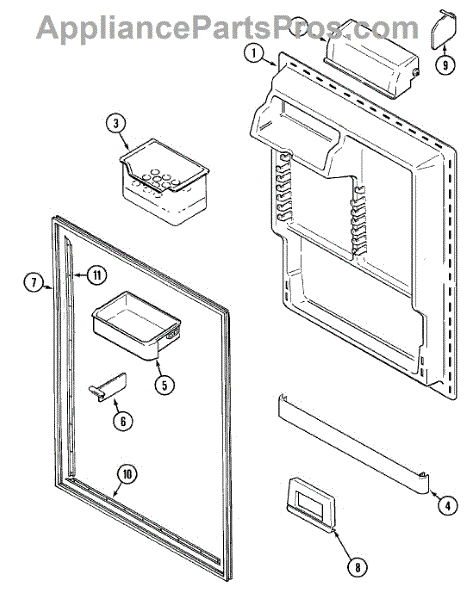 AppliancePartsPros.com

1
9
3
7
11
5
6
10
4
8