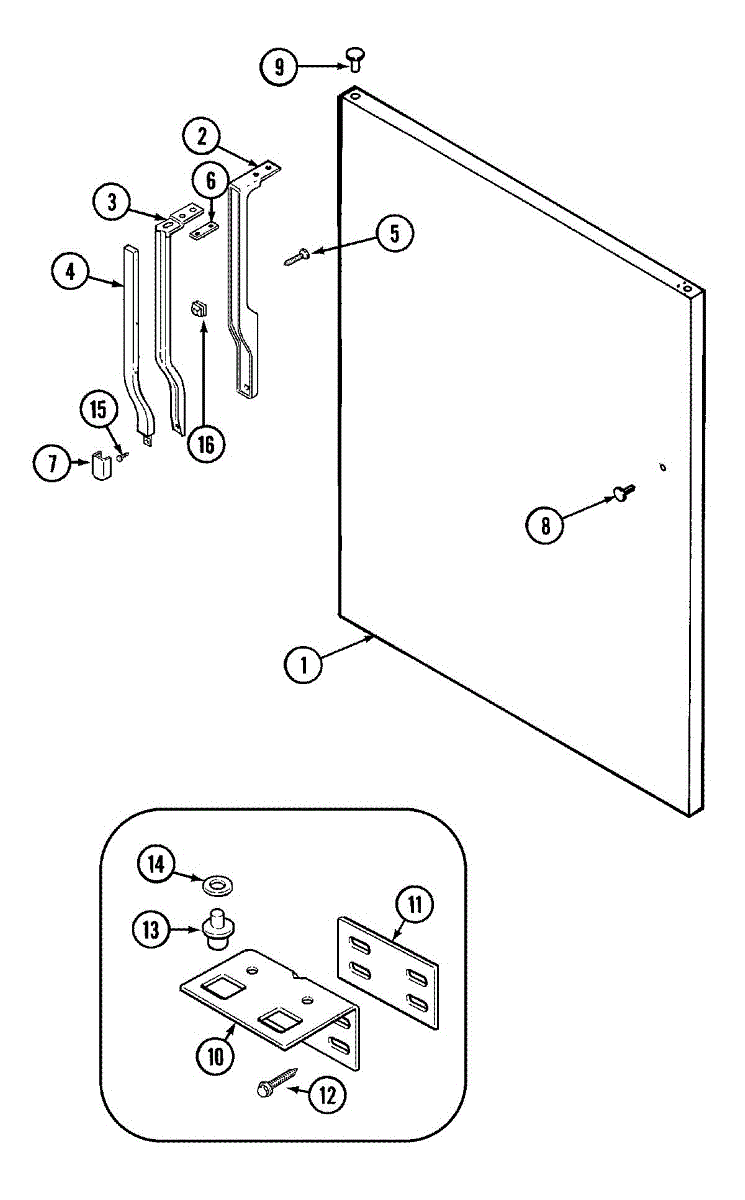 9
2
3
6
5
4
15
16
7
8
1
14
11
13
10
12