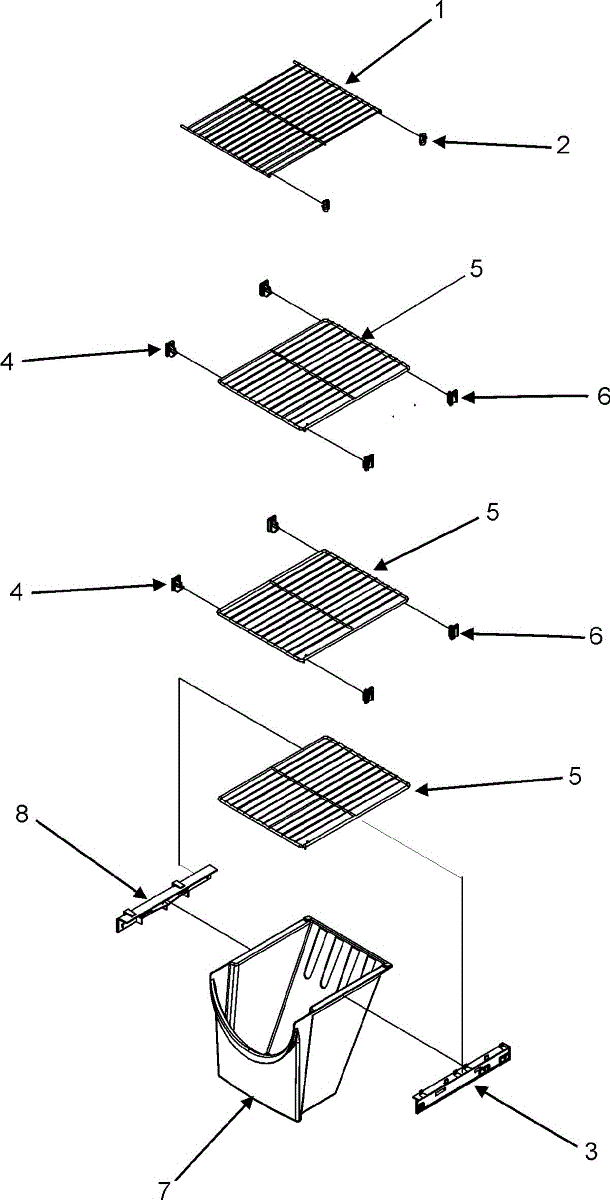 1
2
5
4
6
5
4
6
5
8
3
7