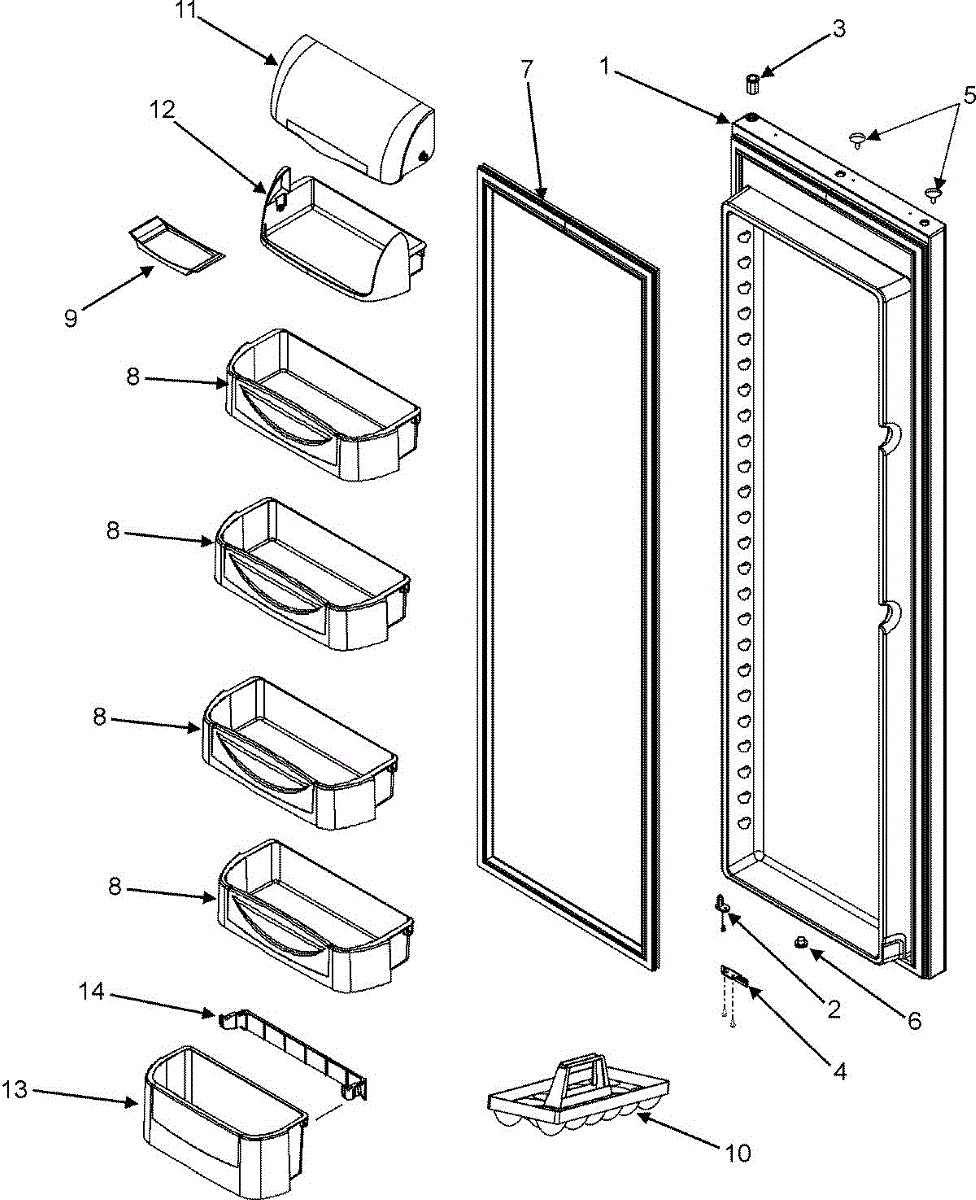 11
12
9
8
8
8
8
14
13
7
1
3
5
2
6
4
10