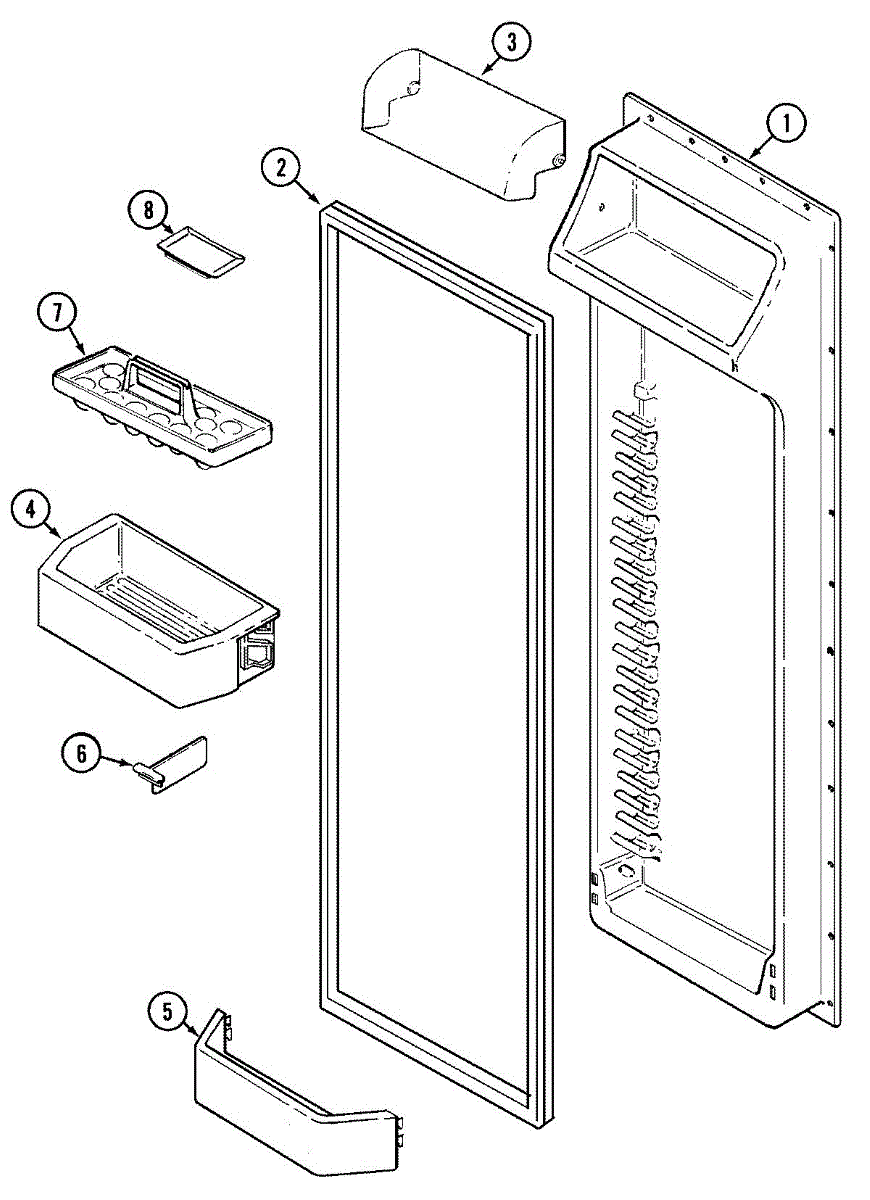 3
1
2
8
7
4
6
5