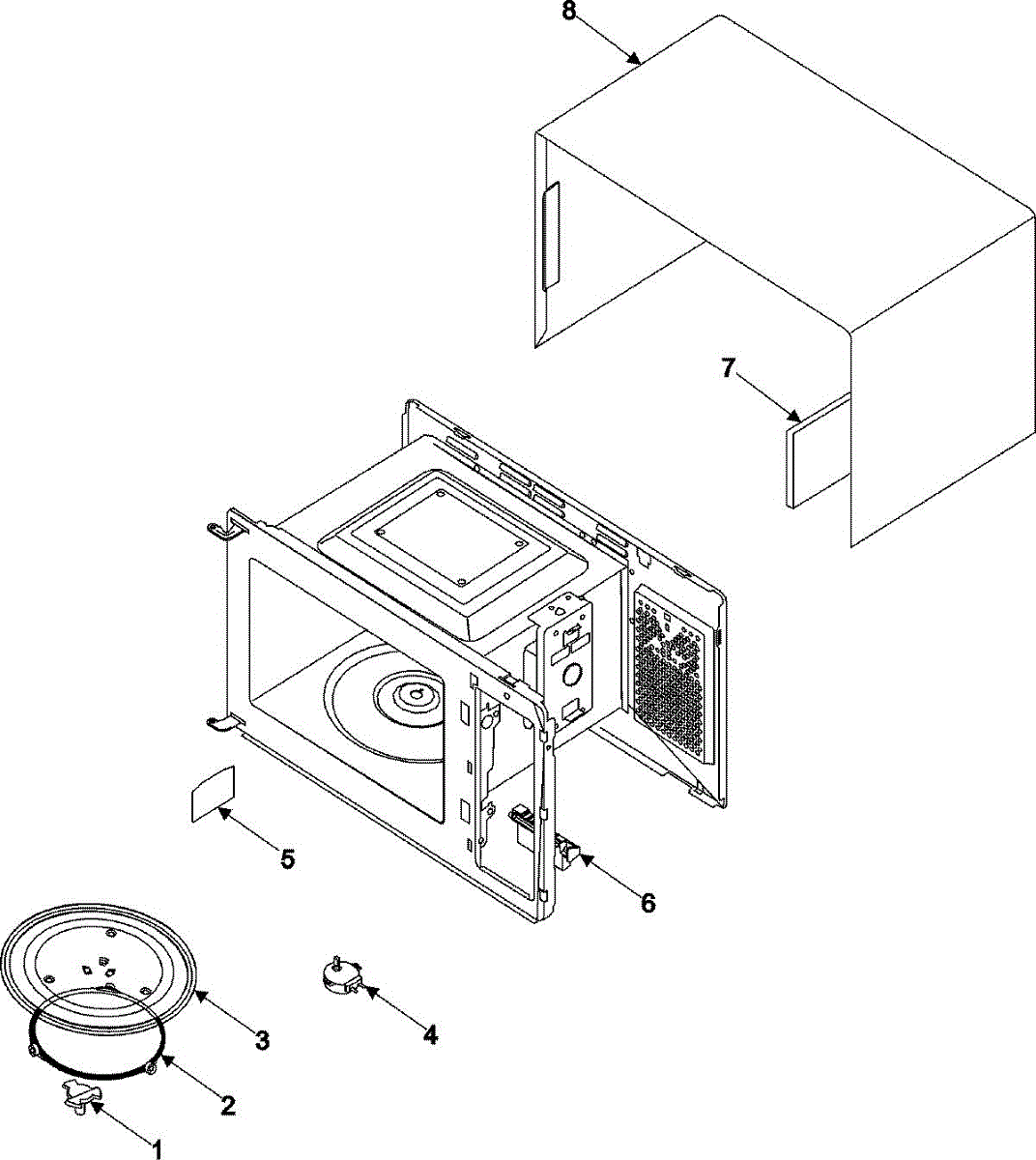 8
7
5
6
3
4
2
1