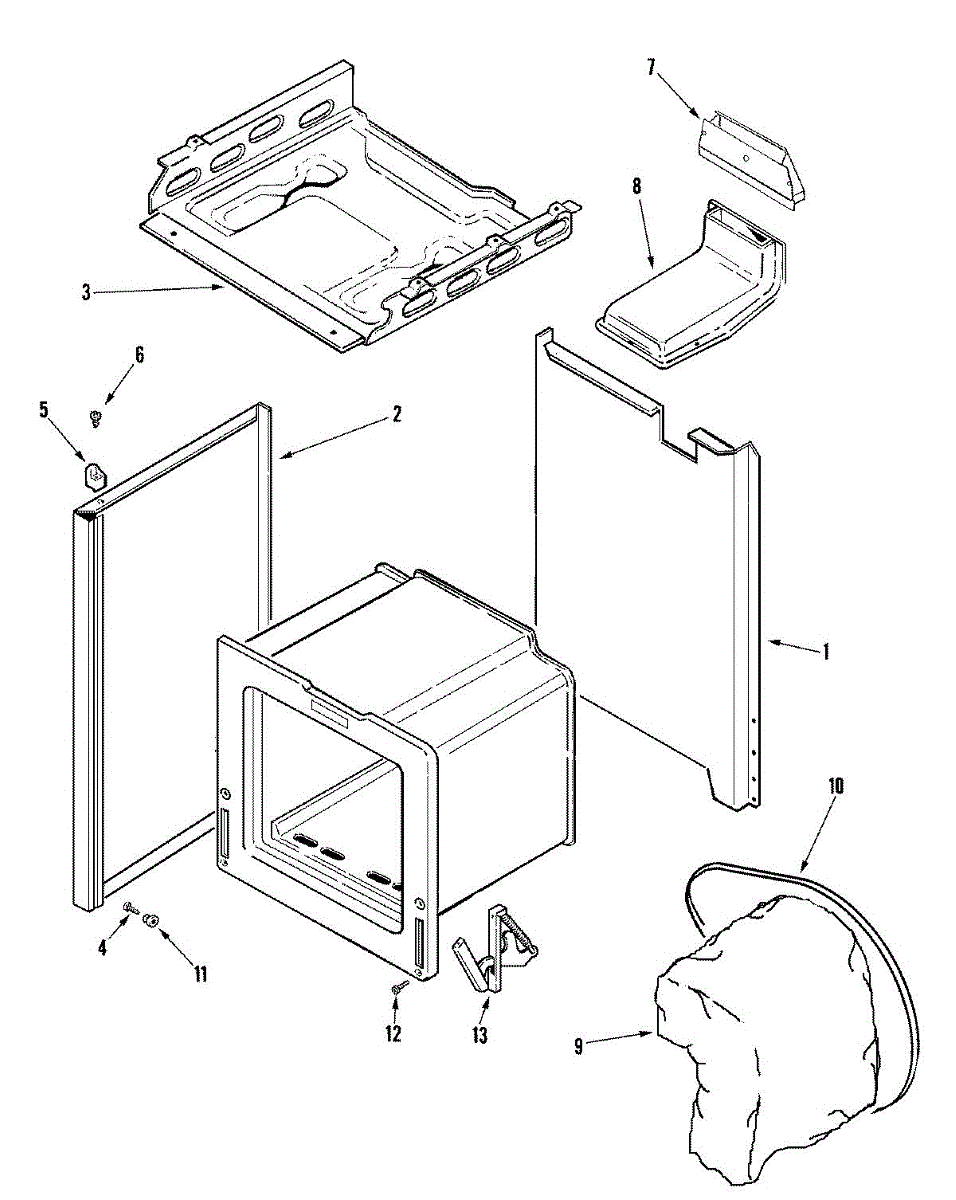 7

8

3

6

5

2

1

10

4

11

12

13

9