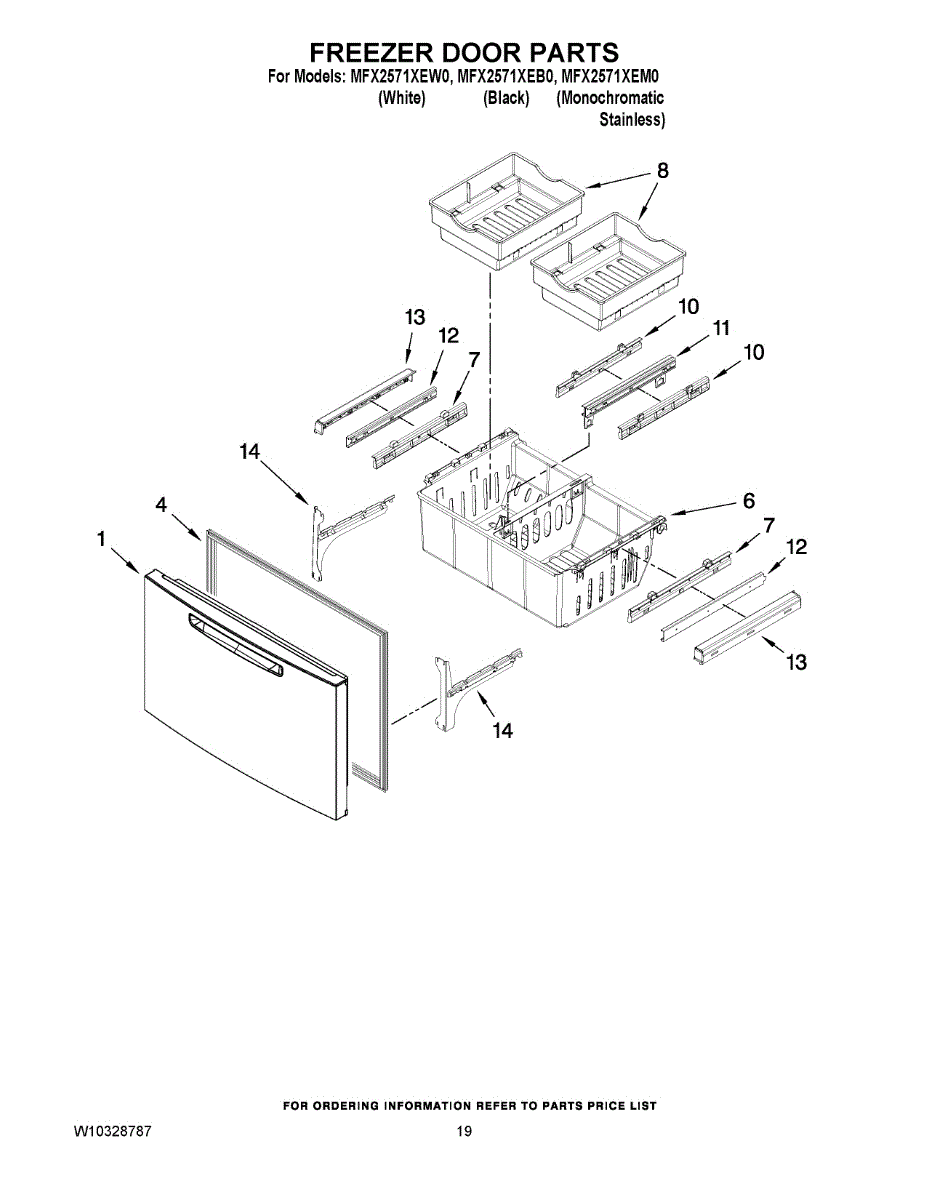 FREEZER DOOR PARTS
For Models: MFX2571XEW0, MFX2571XEB0, MFX2571XEM0
(White) (Black) (Monochromatic Stainless)

8
13
12
7
10
11
10
14
4
1
6
7
12
13
14

FOR ORDERING INFORMATION REFER TO PARTS PRICE LIST
W10328787
19