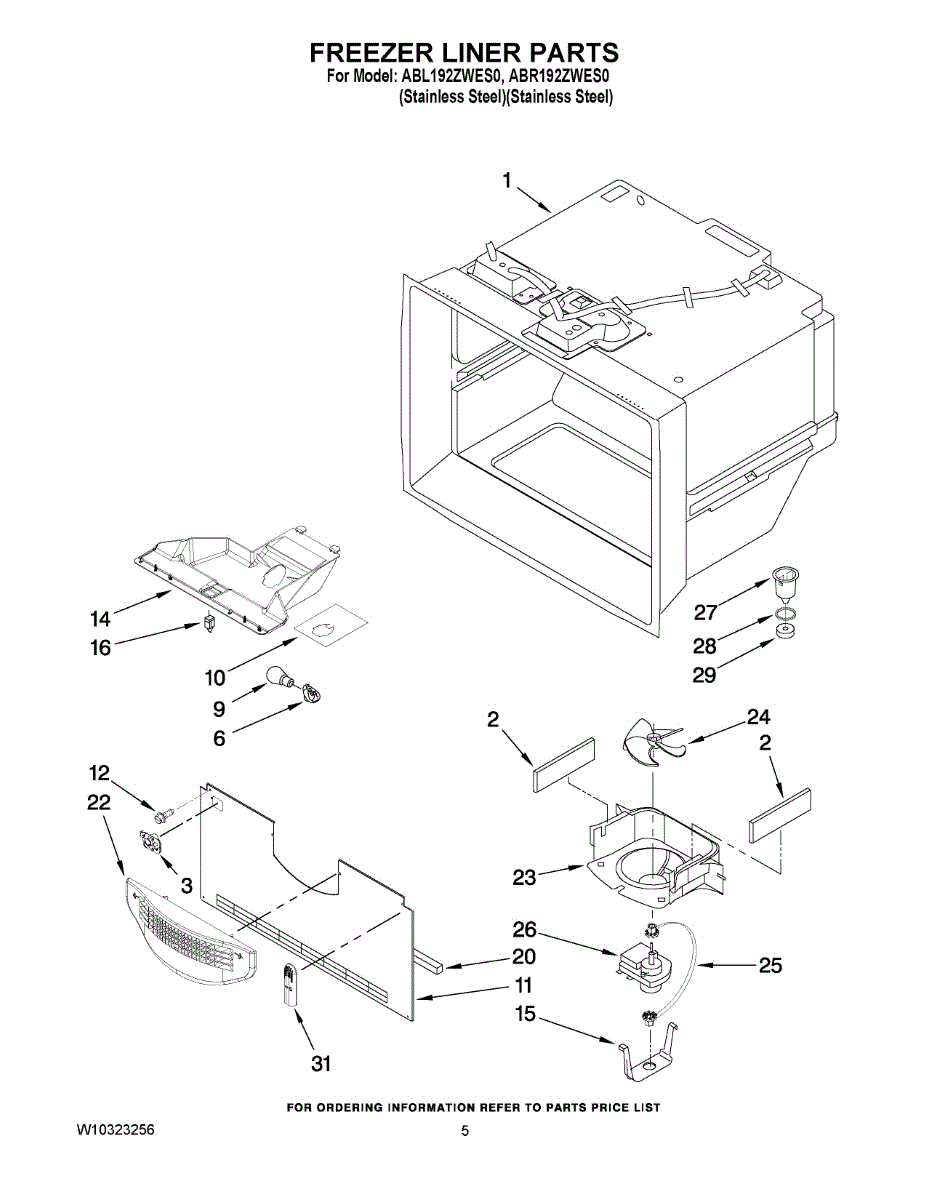 FREEZER LINER PARTS
For Model: ABL192ZWES0, ABR192ZWES0
(Stainless Steel)(Stainless Steel)

1
14
16
10
9
6
27
28
29
2
24
2
12
22
3
23
26
20
25
11
15
31

FOR ORDERING INFORMATION REFER TO PARTS PRICE LIST

W10323256

5