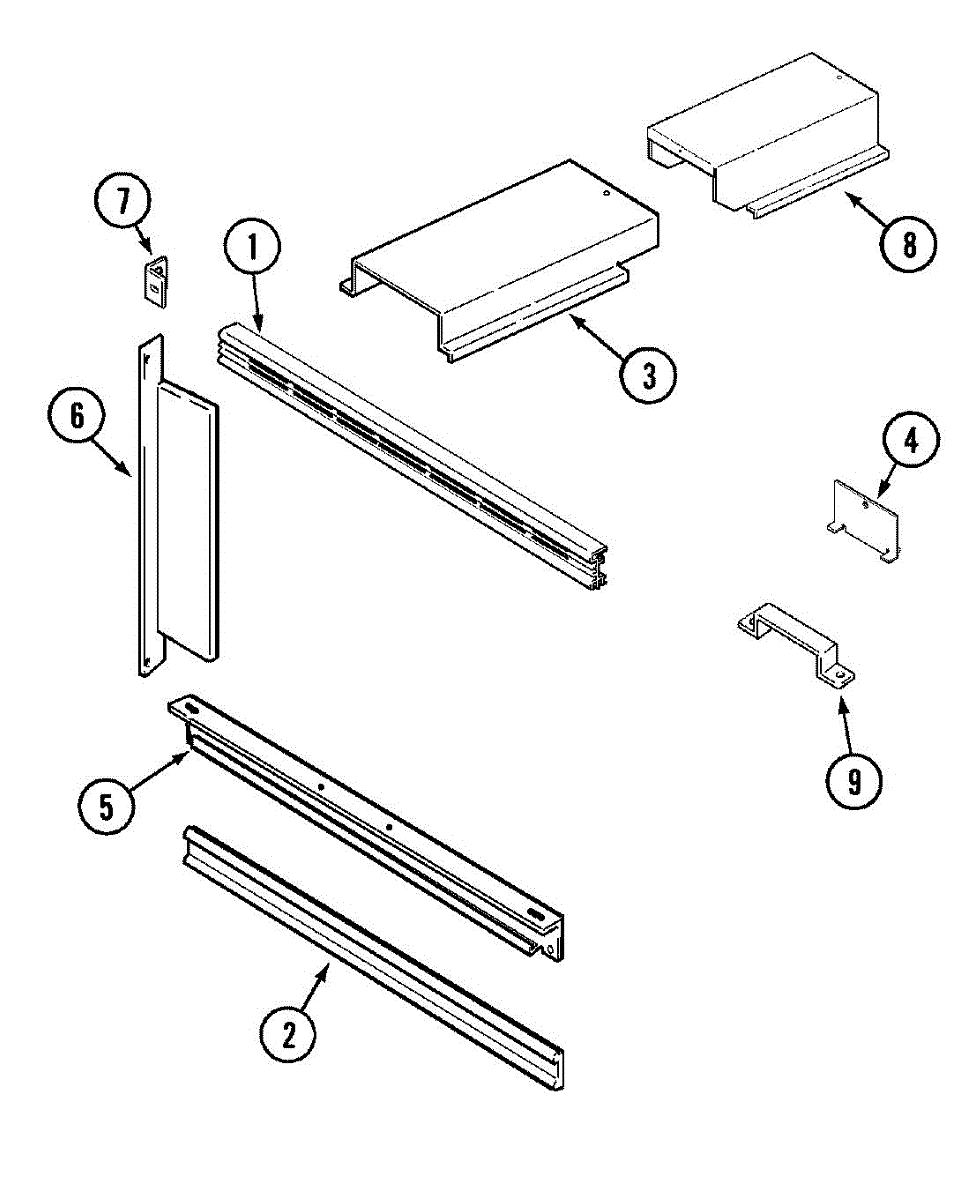 7
1
8
3
6
4
9
5
2