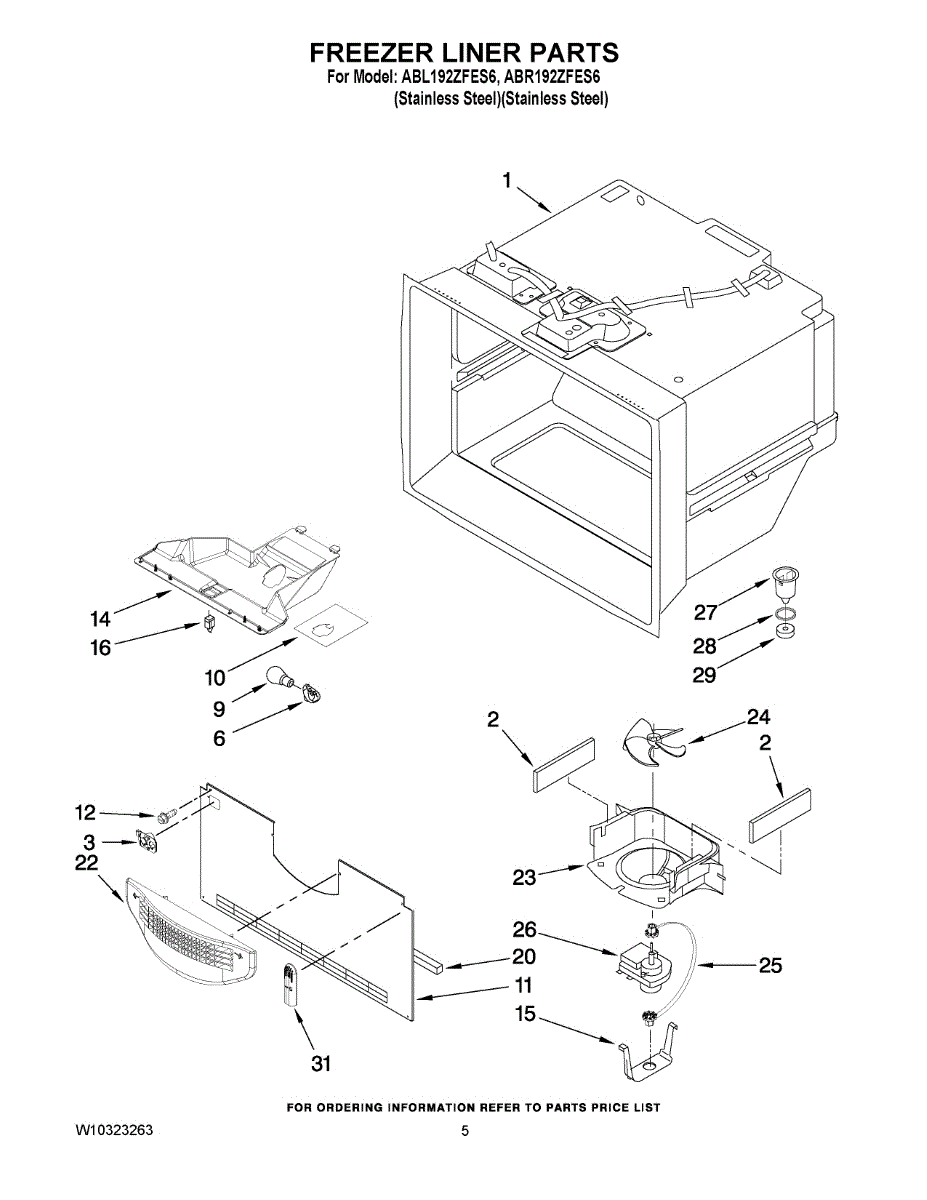 FREEZER LINER PARTS
For Model: ABL192ZFES6, ABR192ZFES6
(Stainless Steel)(Stainless Steel)

1

14
16
10
9
6

27
28
29

2
24
2

12
3
22

23
26
20
25
11
15
31

FOR ORDERING INFORMATION REFER TO PARTS PRICE LIST

W10323263
5