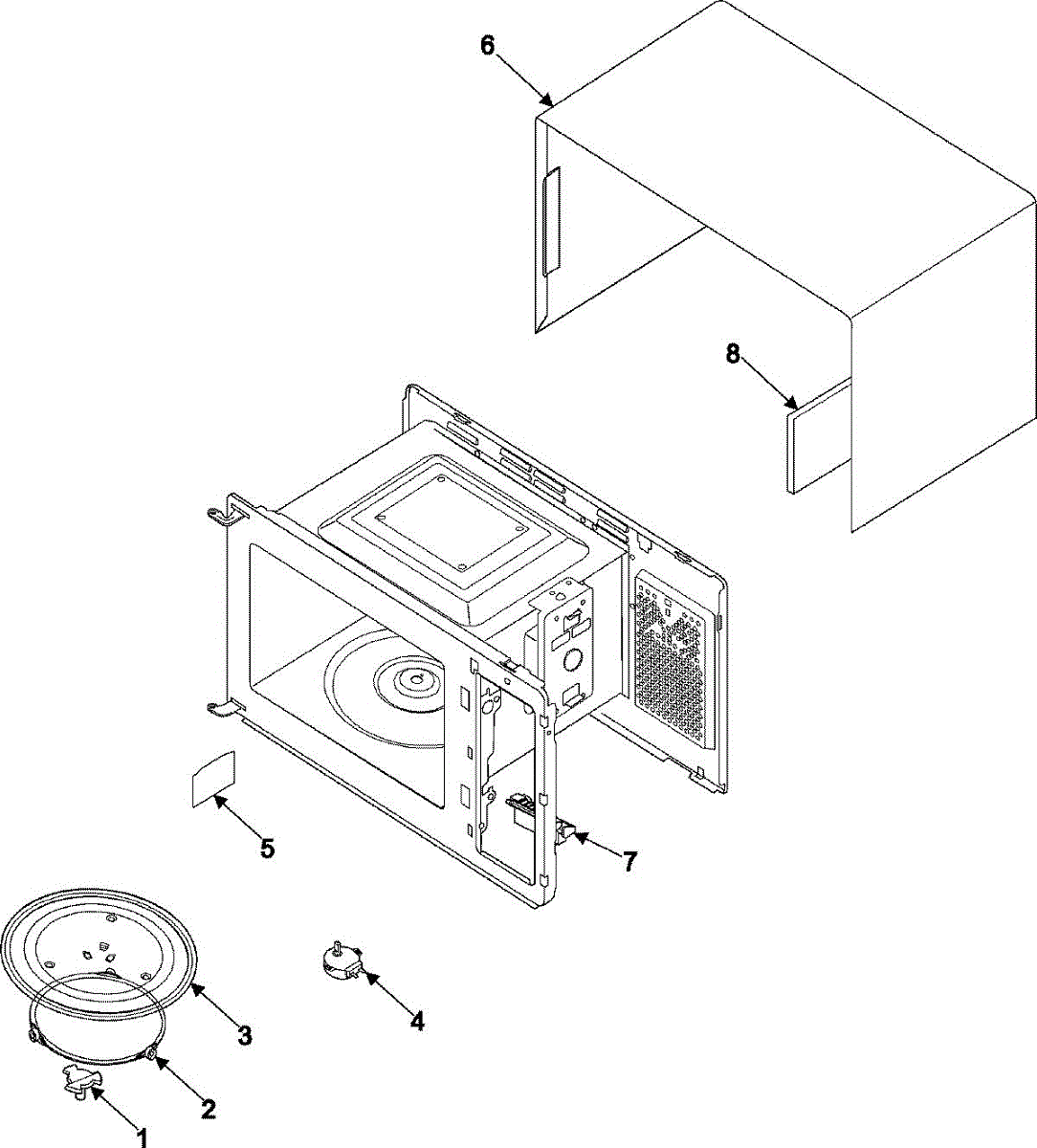 6
8
5
7
3
4
2
1