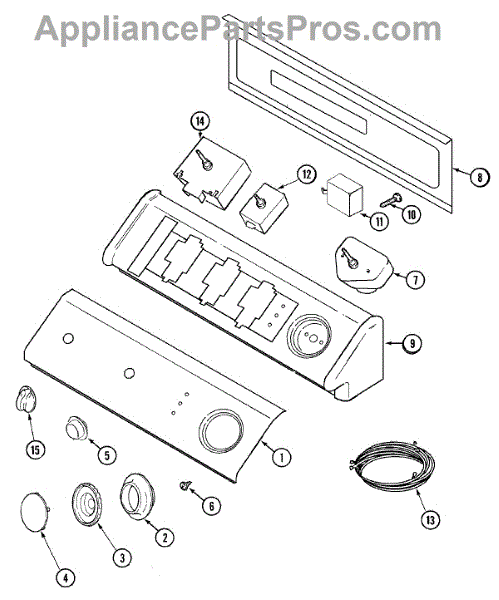 AppliancePartsPros.com

14
12
8
11
10
7
9
15
5
1
6
2
3
4
13