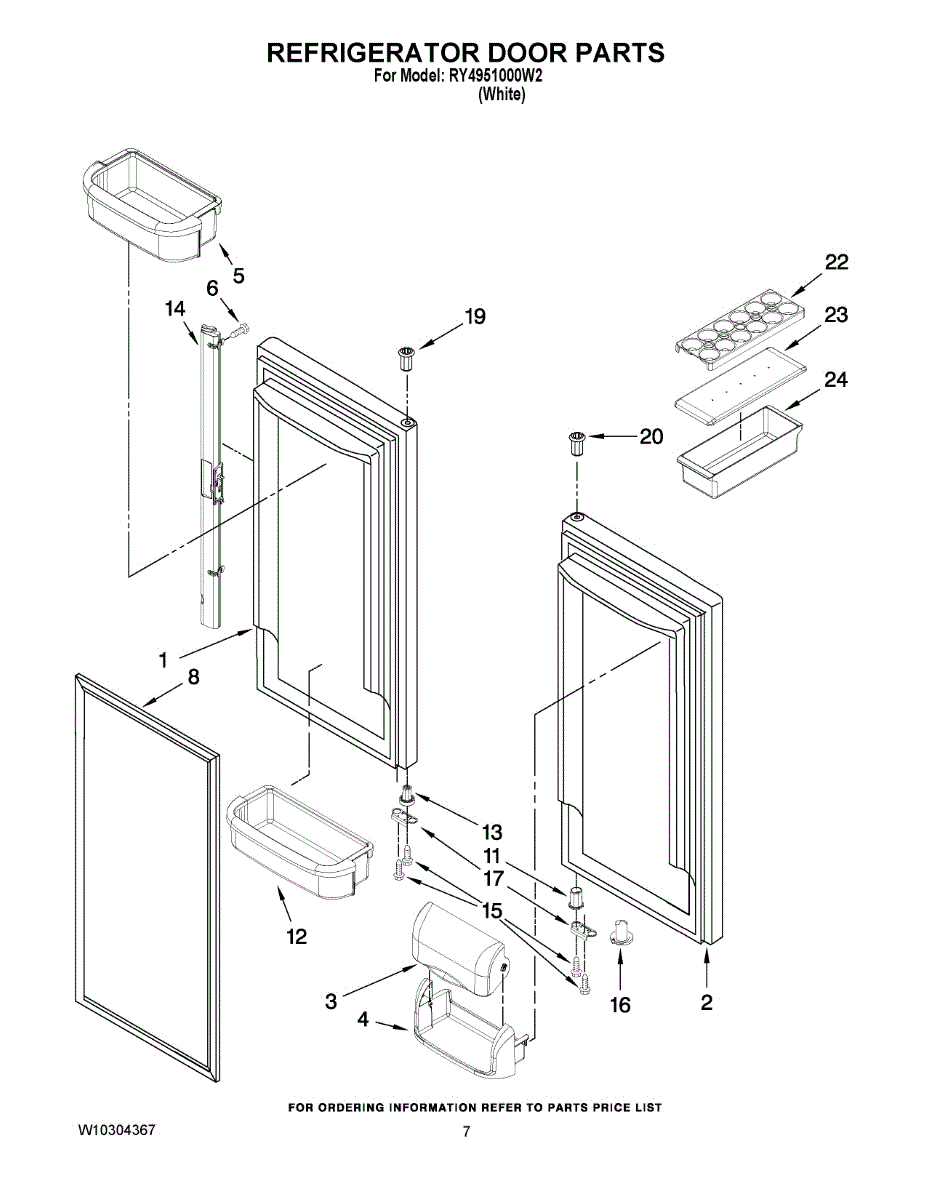 REFRIGERATOR DOOR PARTS
For Model: RY4951000W2
(White)

5
6
14
19
22
23
24
20
1
8
13
11
17
15
12
3
4
16
2

FOR ORDERING INFORMATION REFER TO PARTS PRICE LIST

W10304367

7