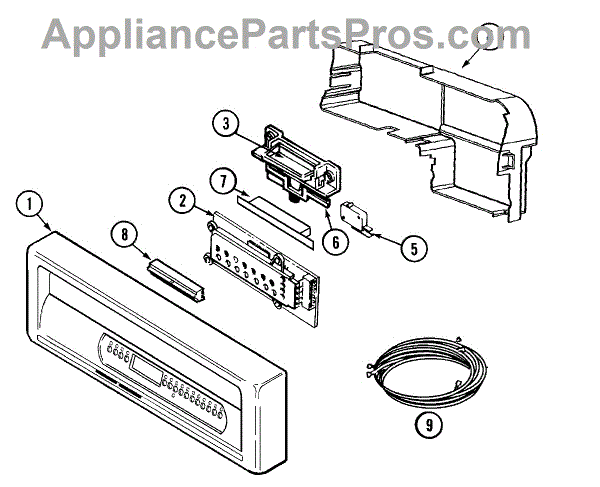 AppliancePartsPros.com

3
7
2
1
8
6
5
9