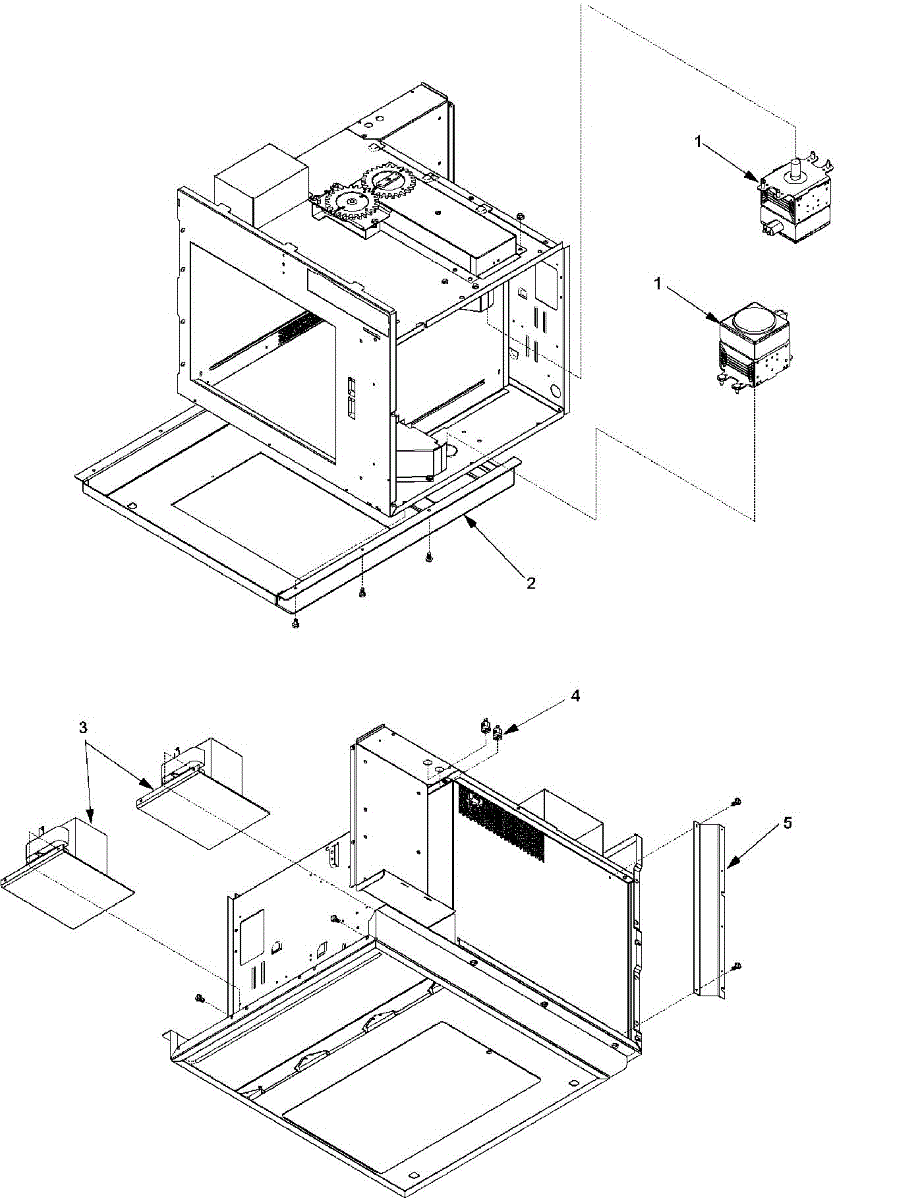 1
1
2
3
4
5