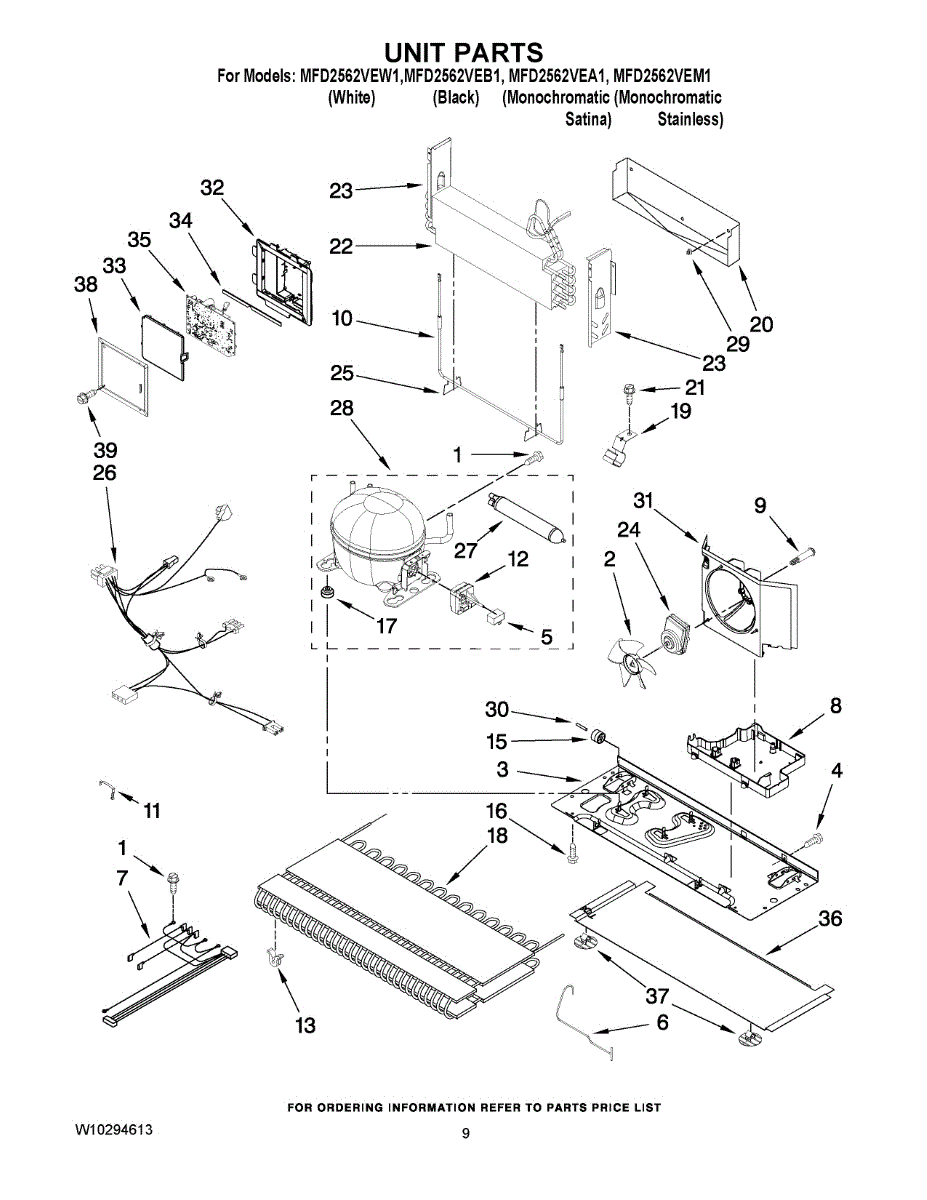 UNIT PARTS

For Models: MFD2562VEW1,MFD2562VEB1, MFD2562VEA1, MFD2562VEM1
(White) (Black) (Monochromatic (Monochromatic Satina) Stainless)

32
34
35
33
38
39
26
23
22
10
25
28
1
27
12
17
5
20
29
23
21
19
31
9
24
2
30
15
3
8
4
16
18
11
1
7
13
36
37
6

FOR ORDERING INFORMATION REFER TO PARTS PRICE LIST

W10294613

9