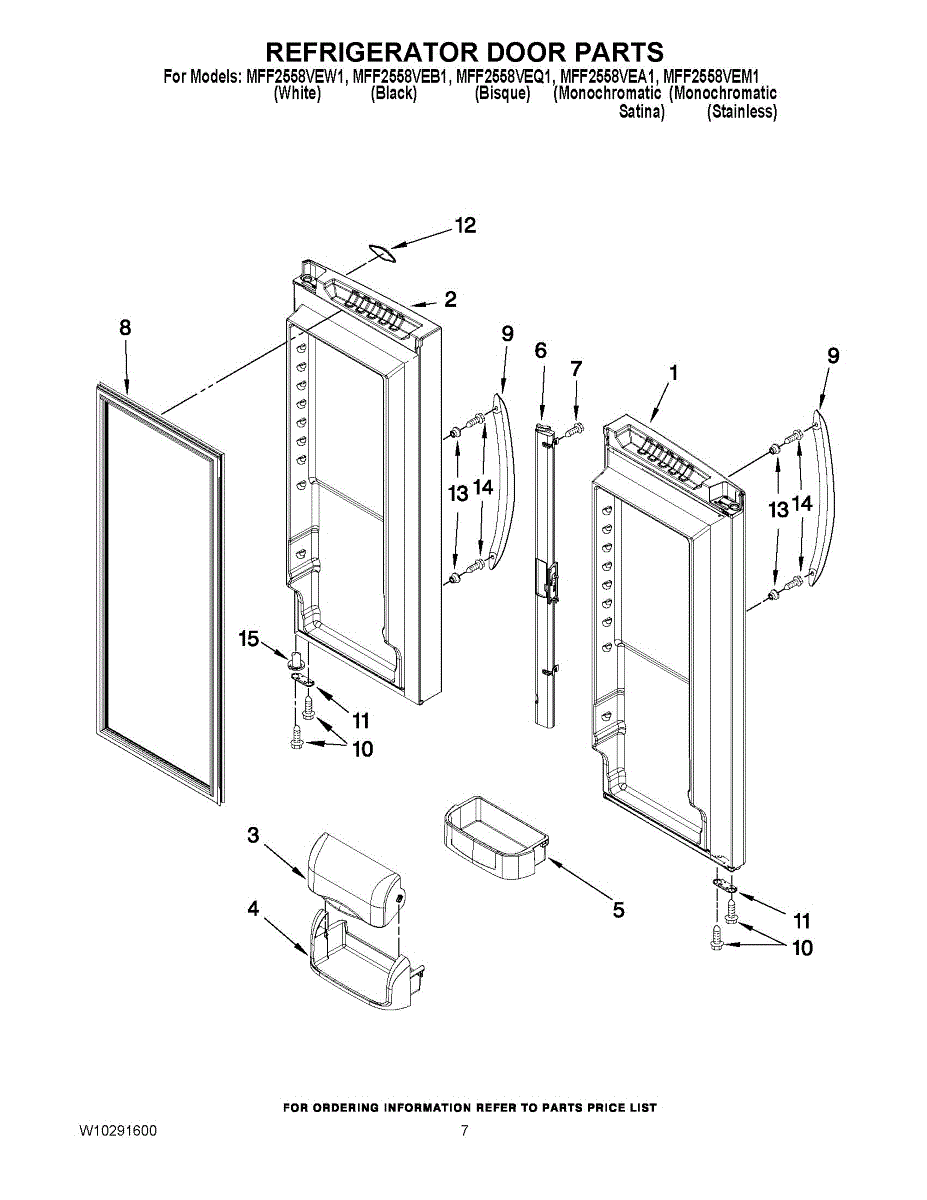 REFRIGERATOR DOOR PARTS

For Models: MFF2558VEW1, MFF2558VEB1, MFF2558VEQ1, MFF2558VEA1, MFF2558VEM1
(White) (Black) (Bisque) (Monochromatic Satina) (Monochromatic (Stainless)

12
2
8
9
6
7
1
9
13
14
13
14
15
11
10
3
4
5
11
10

FOR ORDERING INFORMATION REFER TO PARTS PRICE LIST

W10291600

7