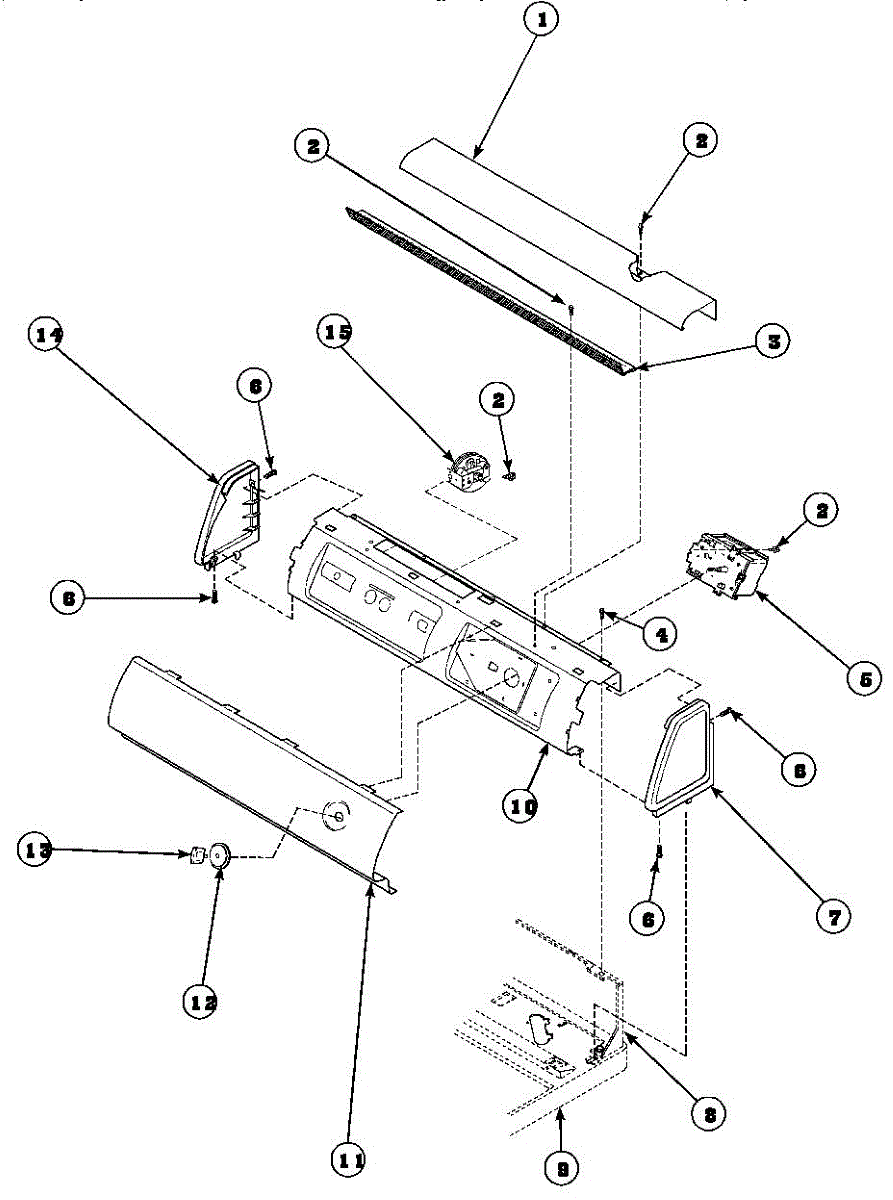 1
2
2
3
14
15
6
2
2
6
4
5
6
10
7
13
6
12
8
11
9