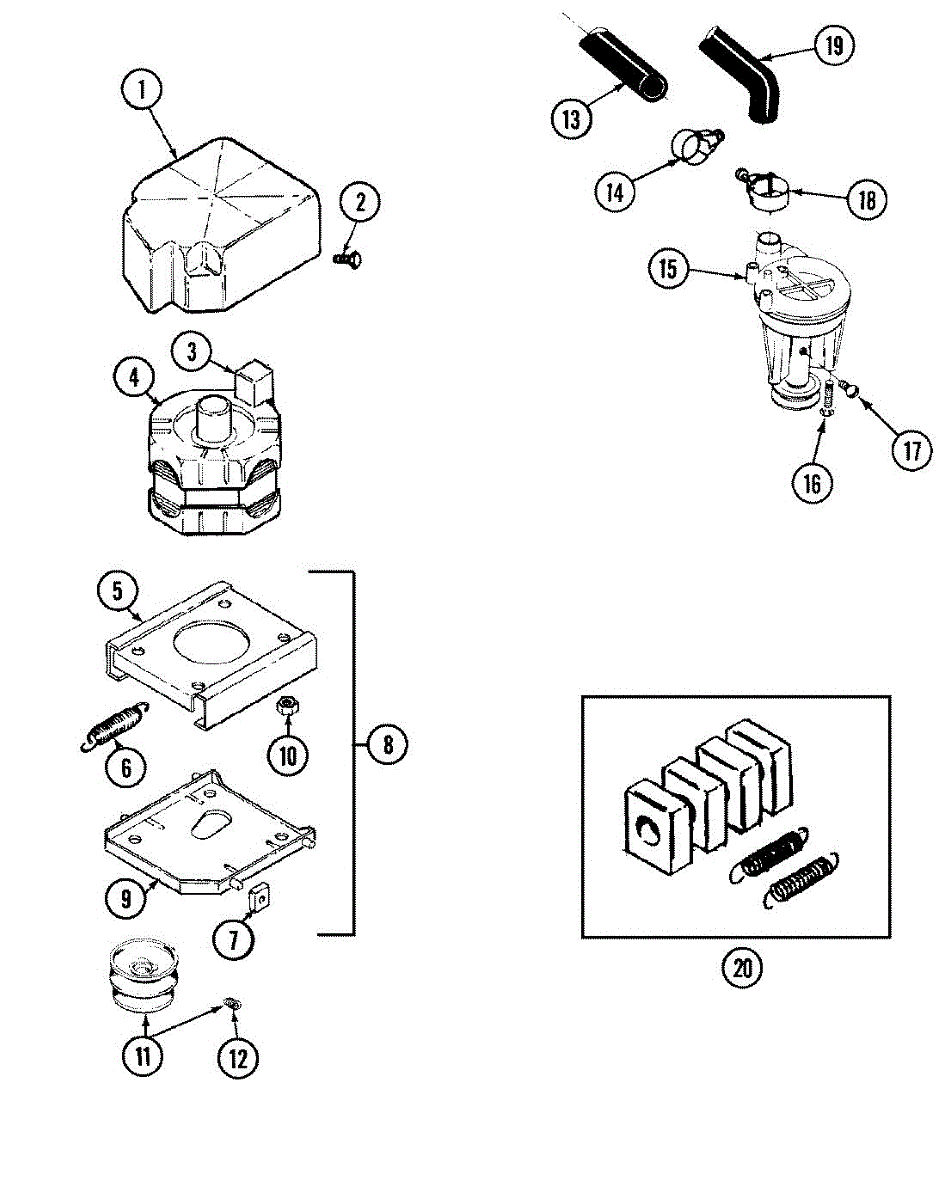 1
2
3
4
5
6
10
8
9
7
11
12
13
19
14
18
15
17
16
20