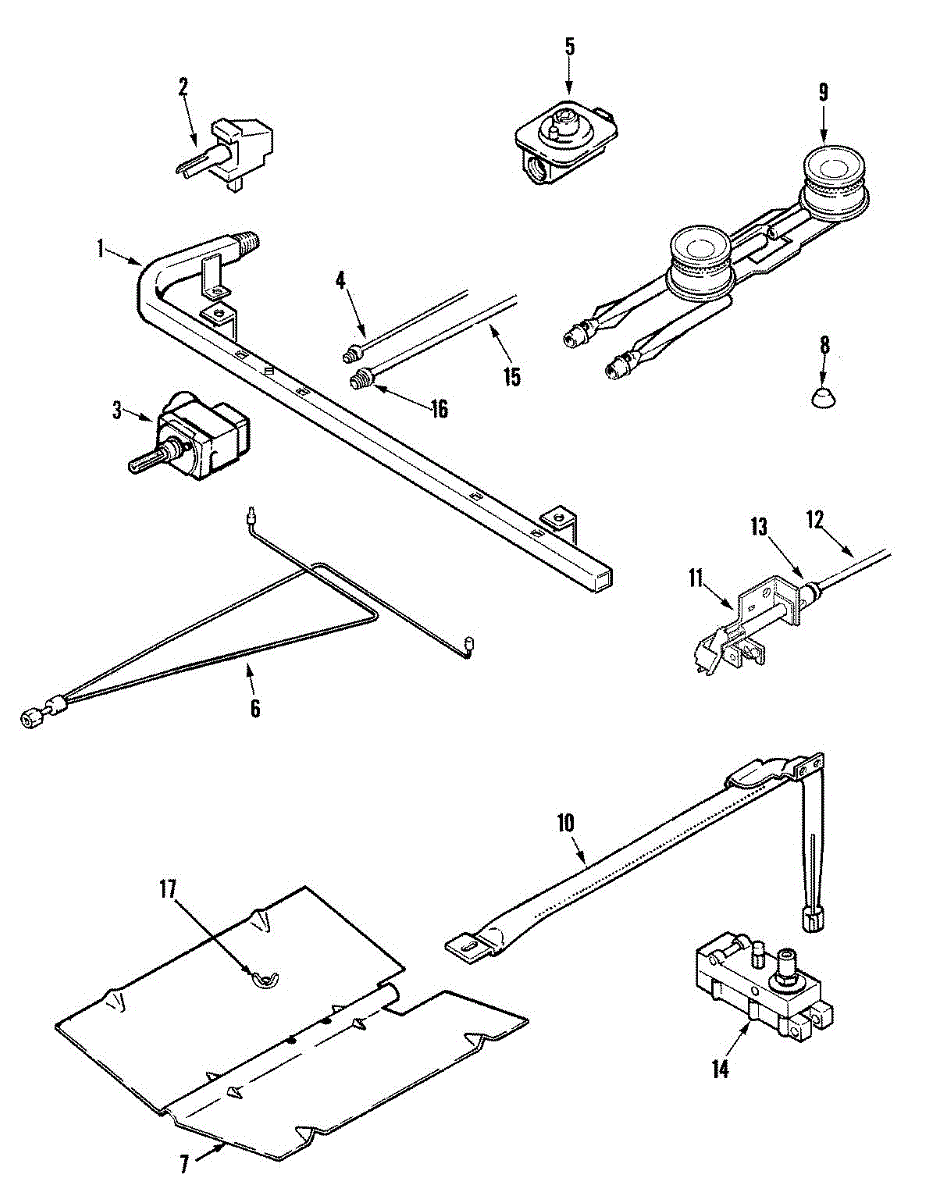 2
5
9
1
4
15
16
8
3
13
12
11
6
10
17
14
7