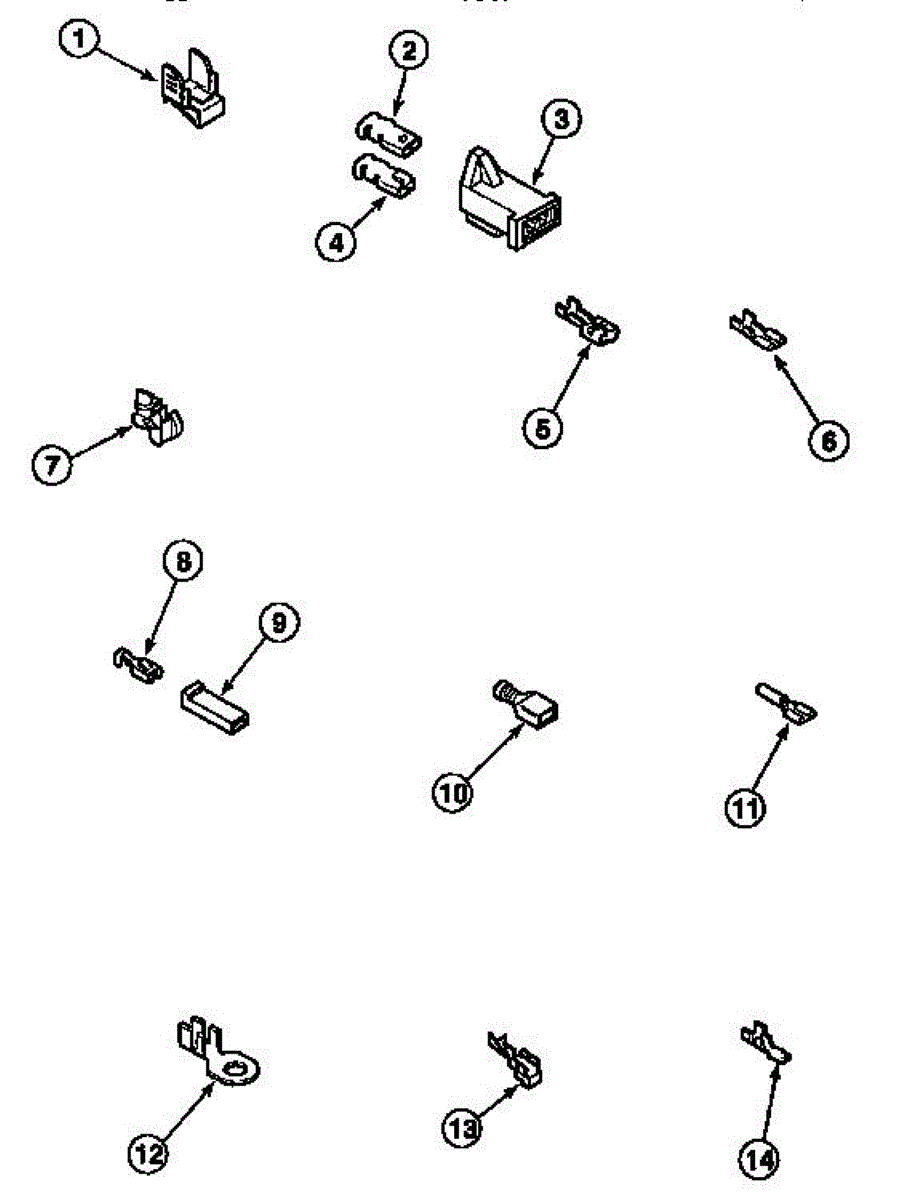 1
2
3
4
5
6
7
8
9
10
11
12
13
14