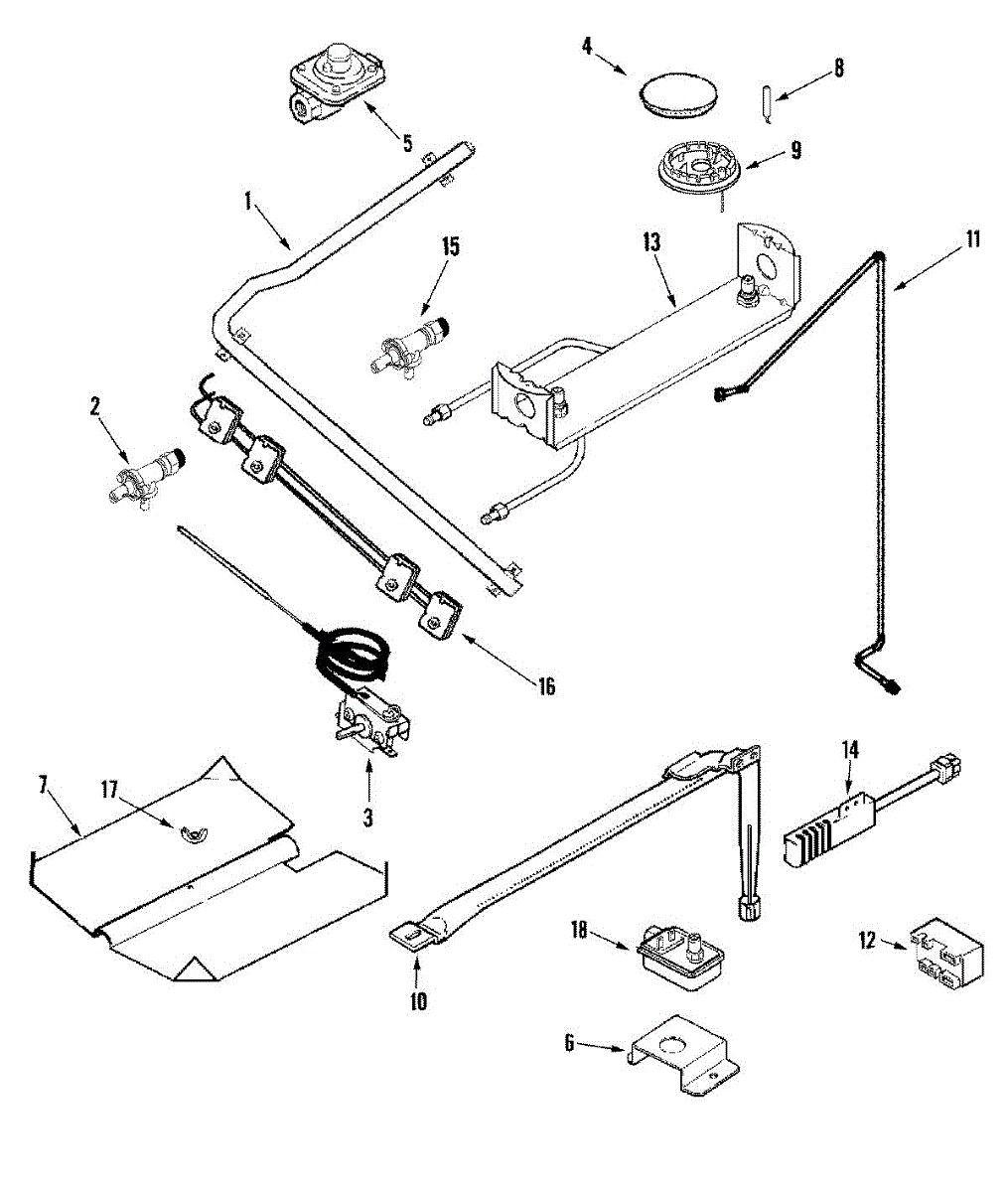 4
8
5
9
1
15
13
11
2
16
3
7
17
14
18
12
10
6