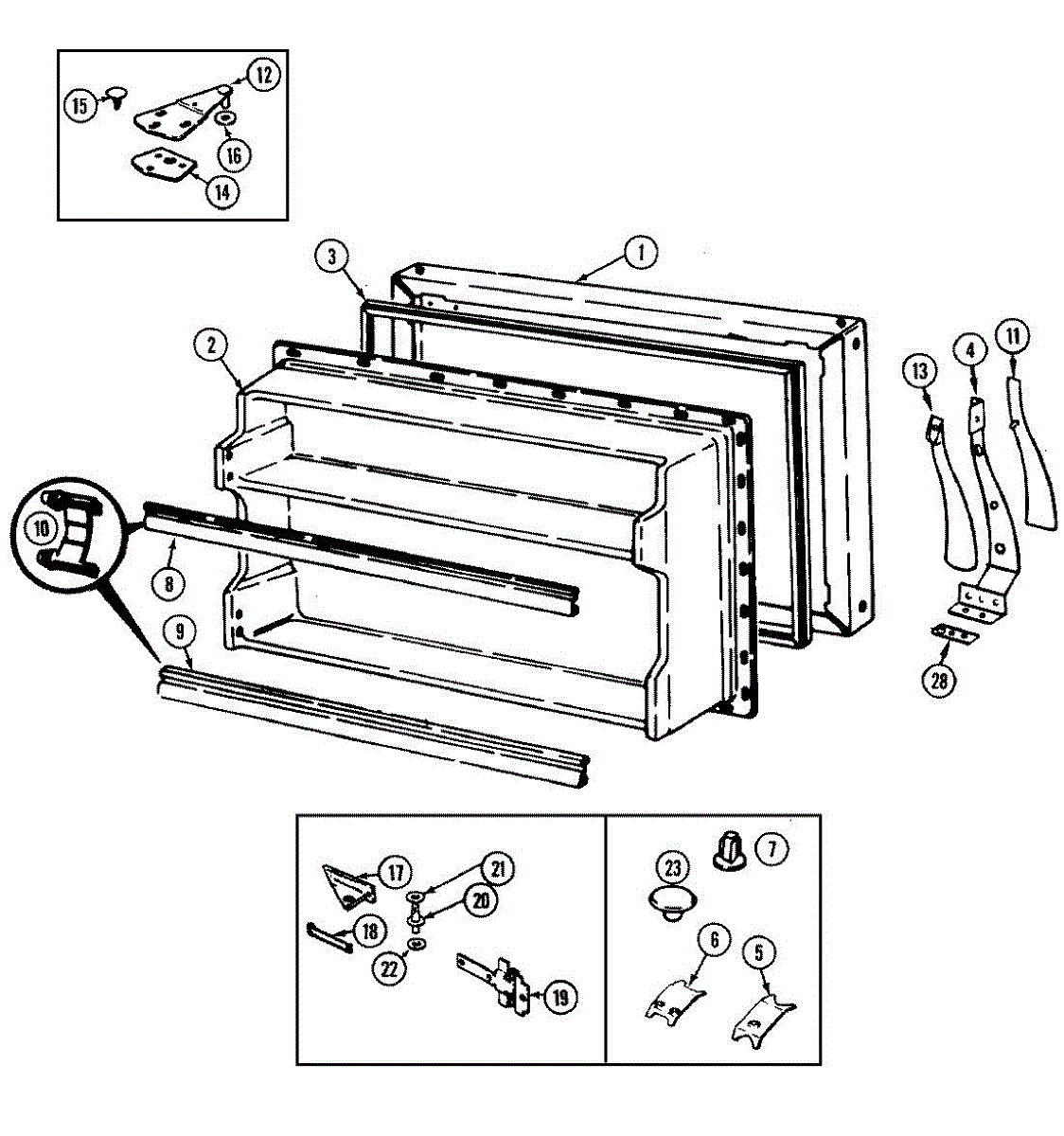 15
12
16
14
3
1
2
13
4
11
10
8
9
28
17
21
20
18
22
19
23
7
6
5