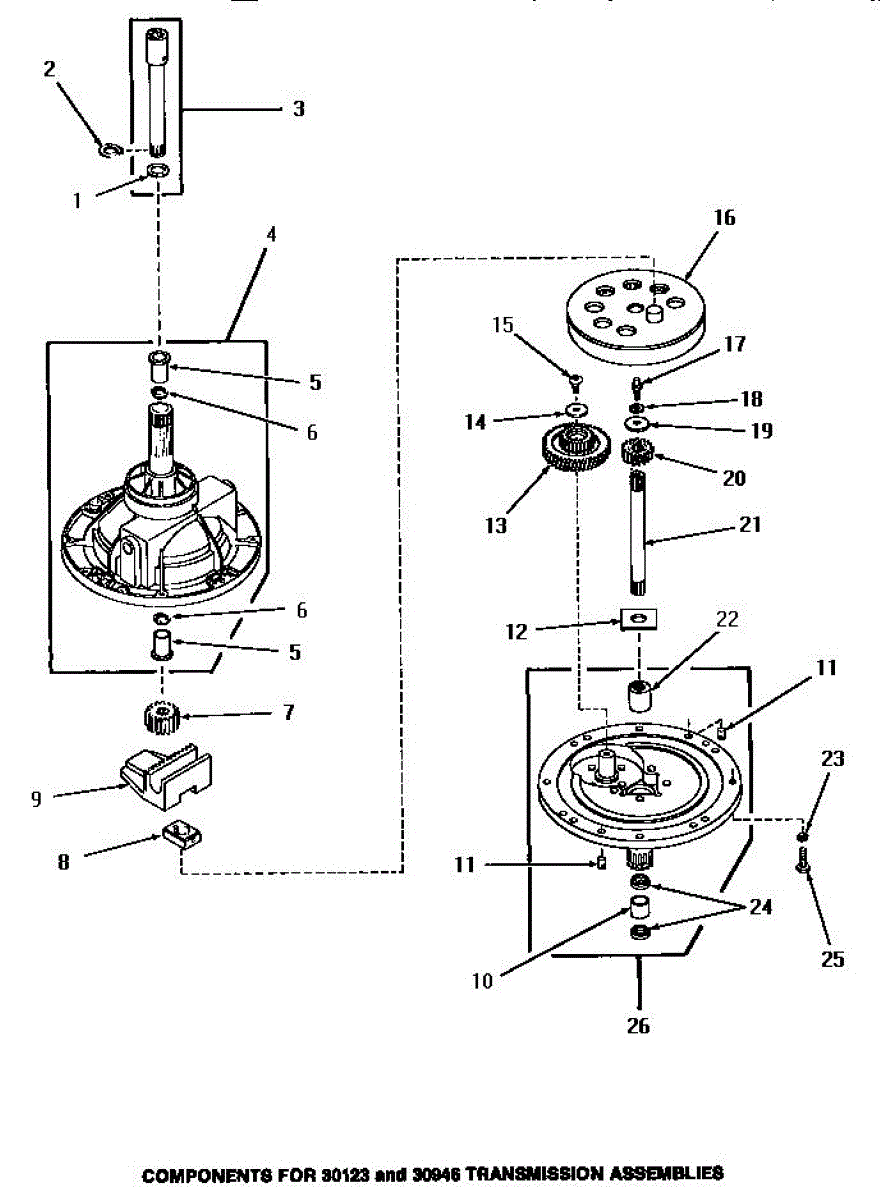 2
3
1
4
5
6
6
5
7
9
8
16
15
17
14
18
19
13
20
21
12
22
11
23
11
24
25
10
26

COMPONENTS FOR 30123 and 30946 TRANSMISSION ASSEMBLIES