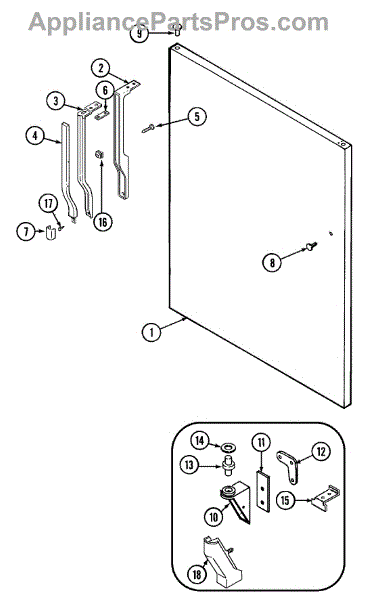 AppliancePartsPros.com

9
2
3
6
5
4
17
16
7
8
1
14
11
12
13
15
10
18