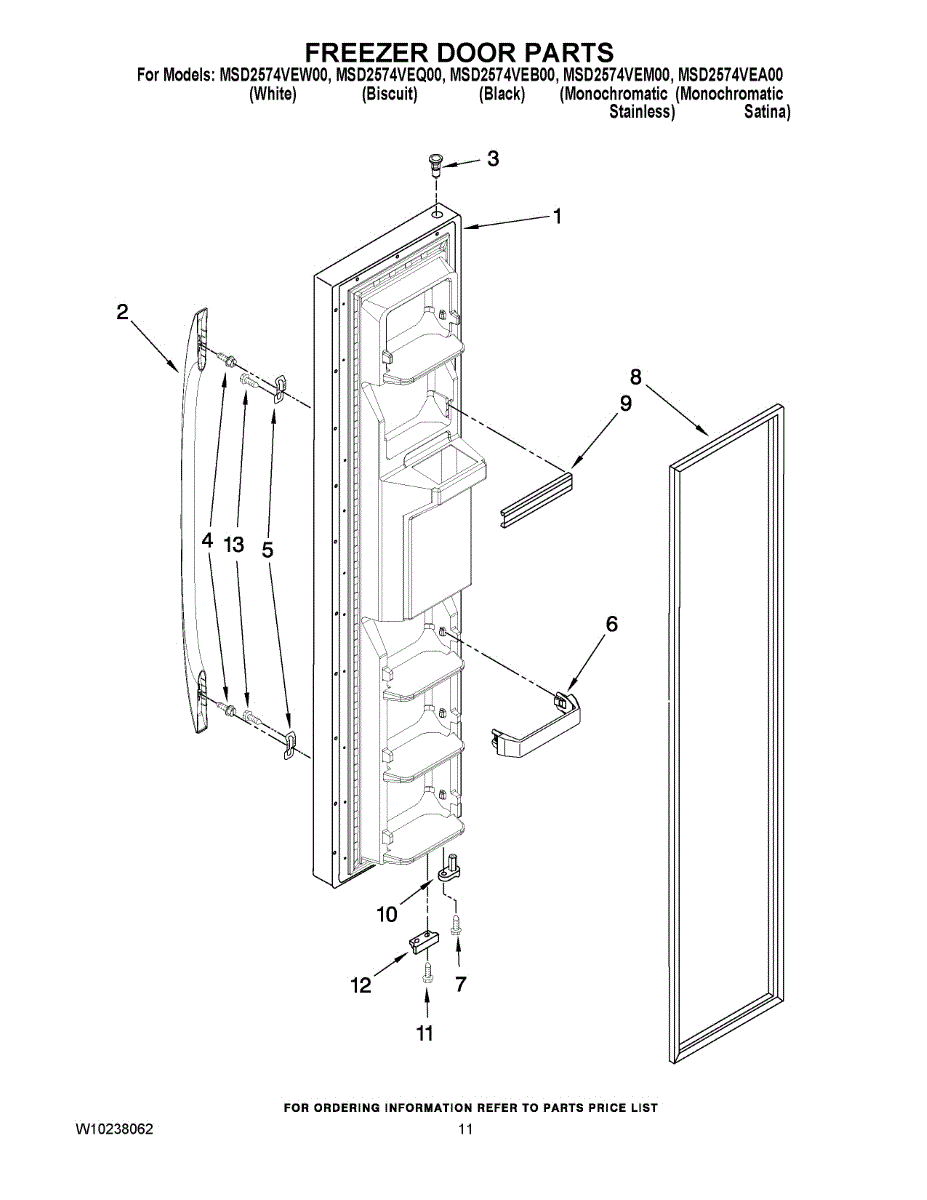 FREEZER DOOR PARTS

For Models: MSD2574VEW00, MSD2574VEQ00, MSD2574VEB00, MSD2574VEM00, MSD2574VEA00
(White) (Biscuit) (Black) (Monochromatic Stainless) (Monochromatic Satina)

3
1
2
8
9
4
13
5
6
10
12
7
11

FOR ORDERING INFORMATION REFER TO PARTS PRICE LIST

W10238062

11