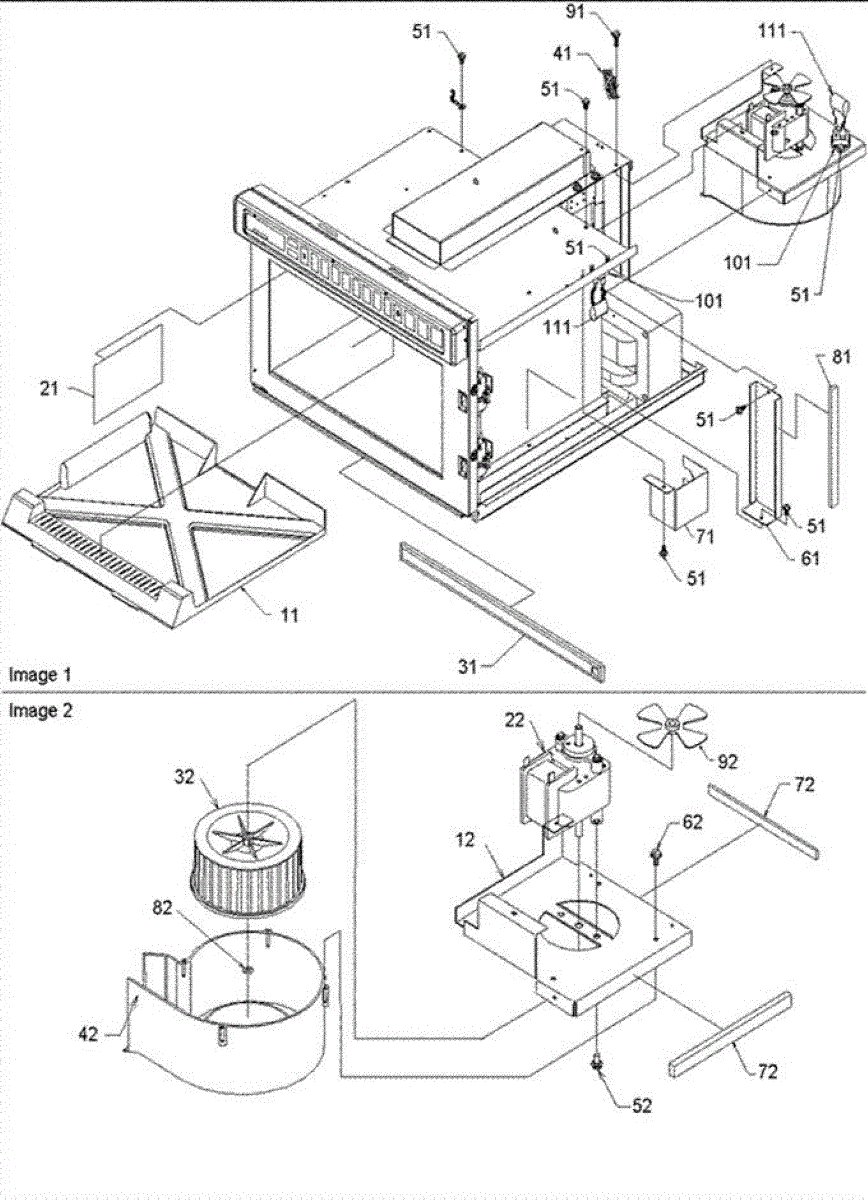 51
91
41
51
111
51
101
101
51
111
21
81
51
51
71
61
51
11
31
Image 1
Image 2
22
92
32
72
62
12
82
42
72
52