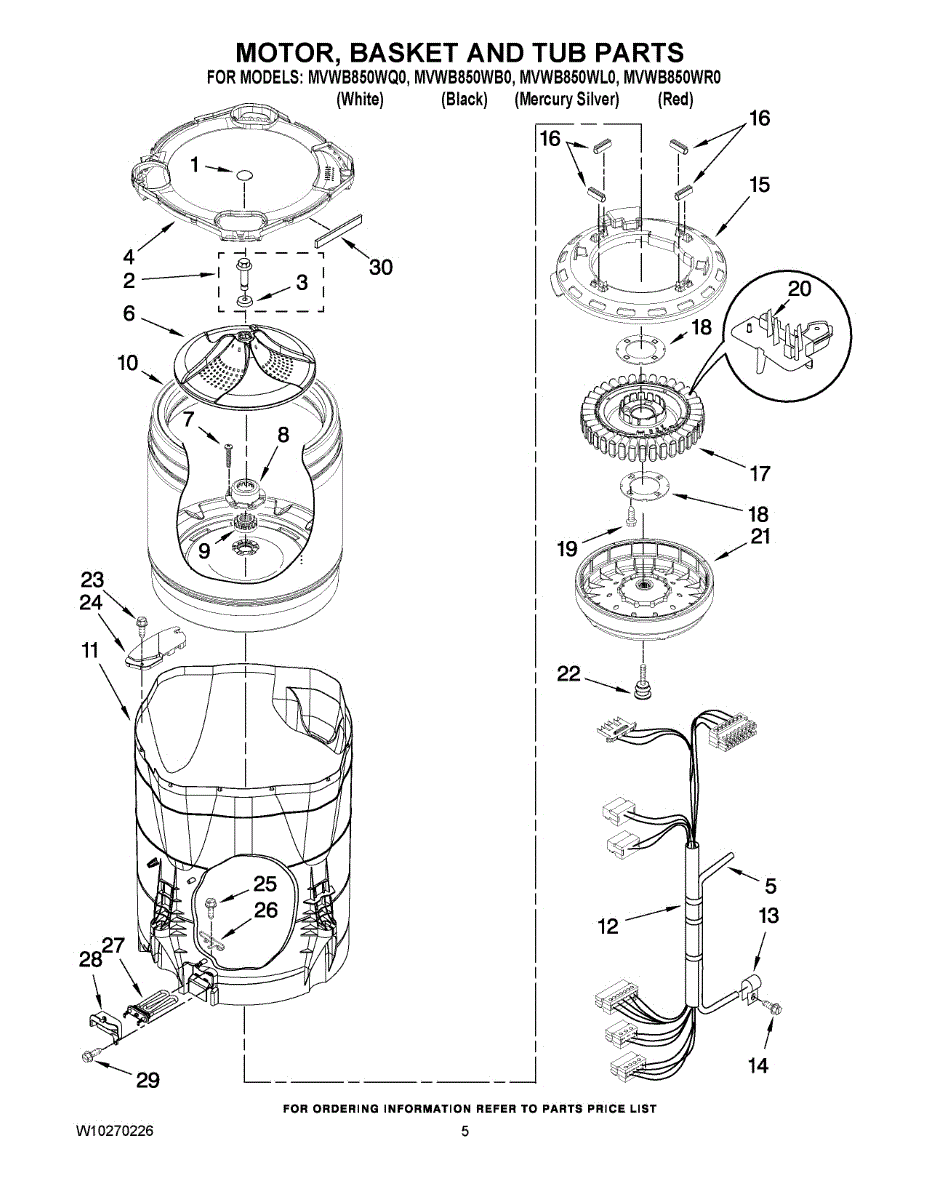 MOTOR, BASKET AND TUB PARTS
FOR MODELS: MVWB850WQ0, MVWB850WB0, MVWB850WL0, MVWB850WR0
(White) (Black) (Mercury Silver) (Red)

1
4
2
3
30
6
10
7
8
9
23
24
11
25
26
28
27
29

16
16
15
20
18
17
18
19
21
22
5
12
13
14

FOR ORDERING INFORMATION REFER TO PARTS PRICE LIST
W10270226
5