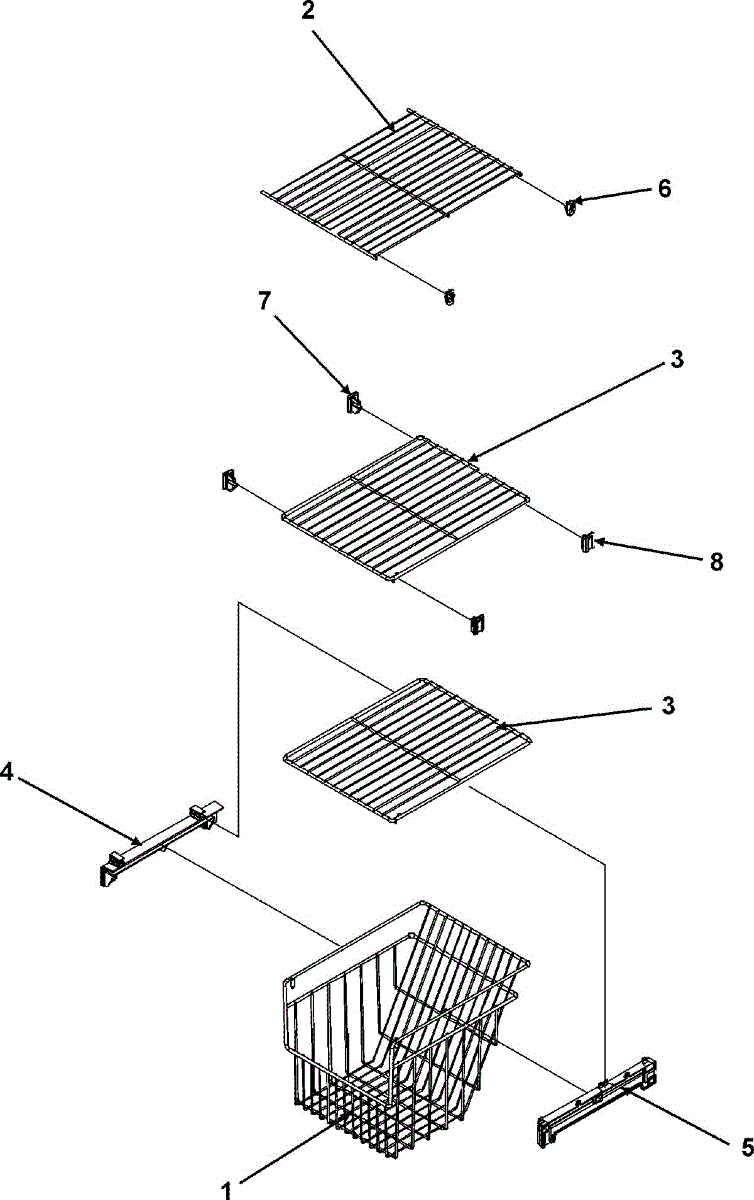 2
6
7
3
8
3
4
5
1