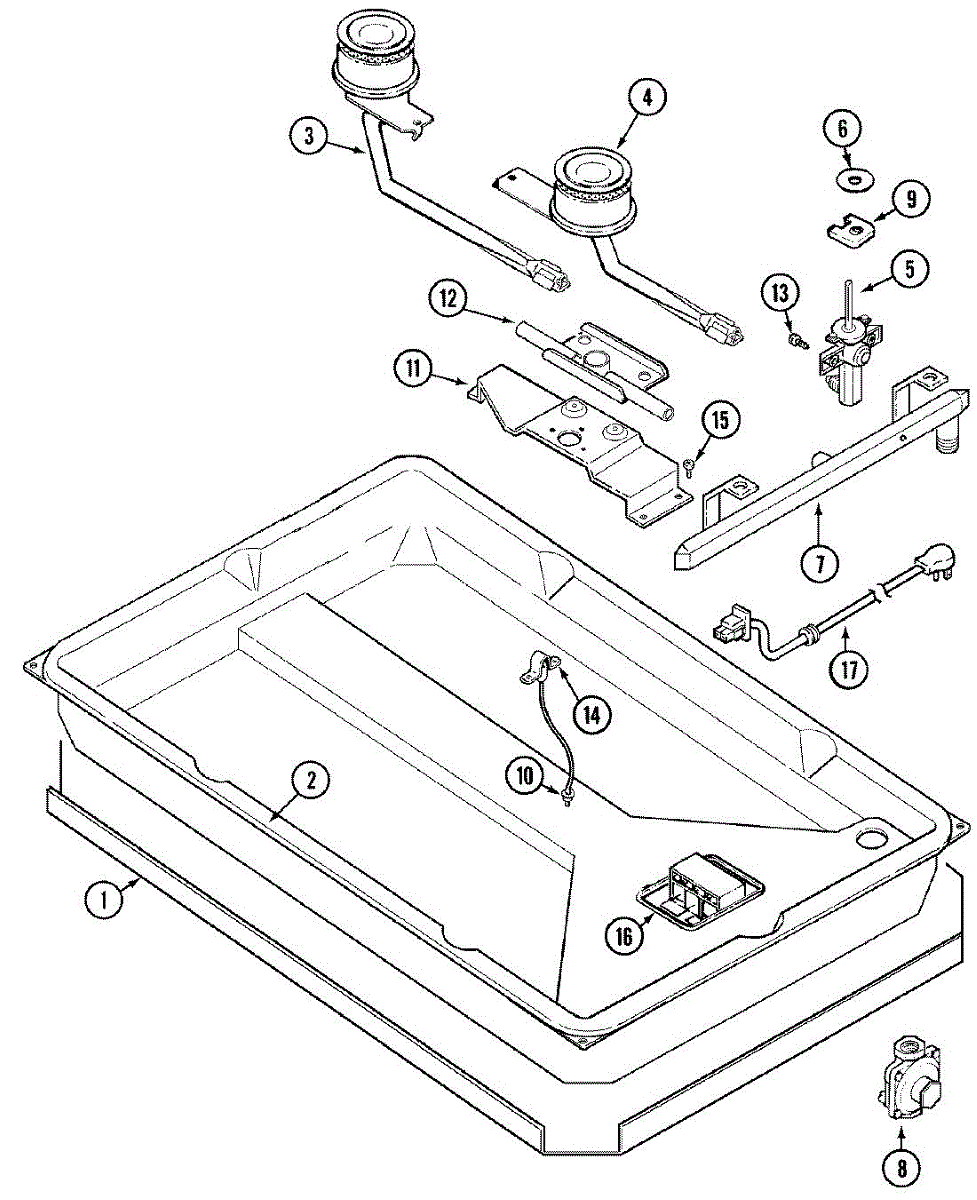 3
4
6
9
5
13
12
11
15
7
17
14
10
2
1
16
8