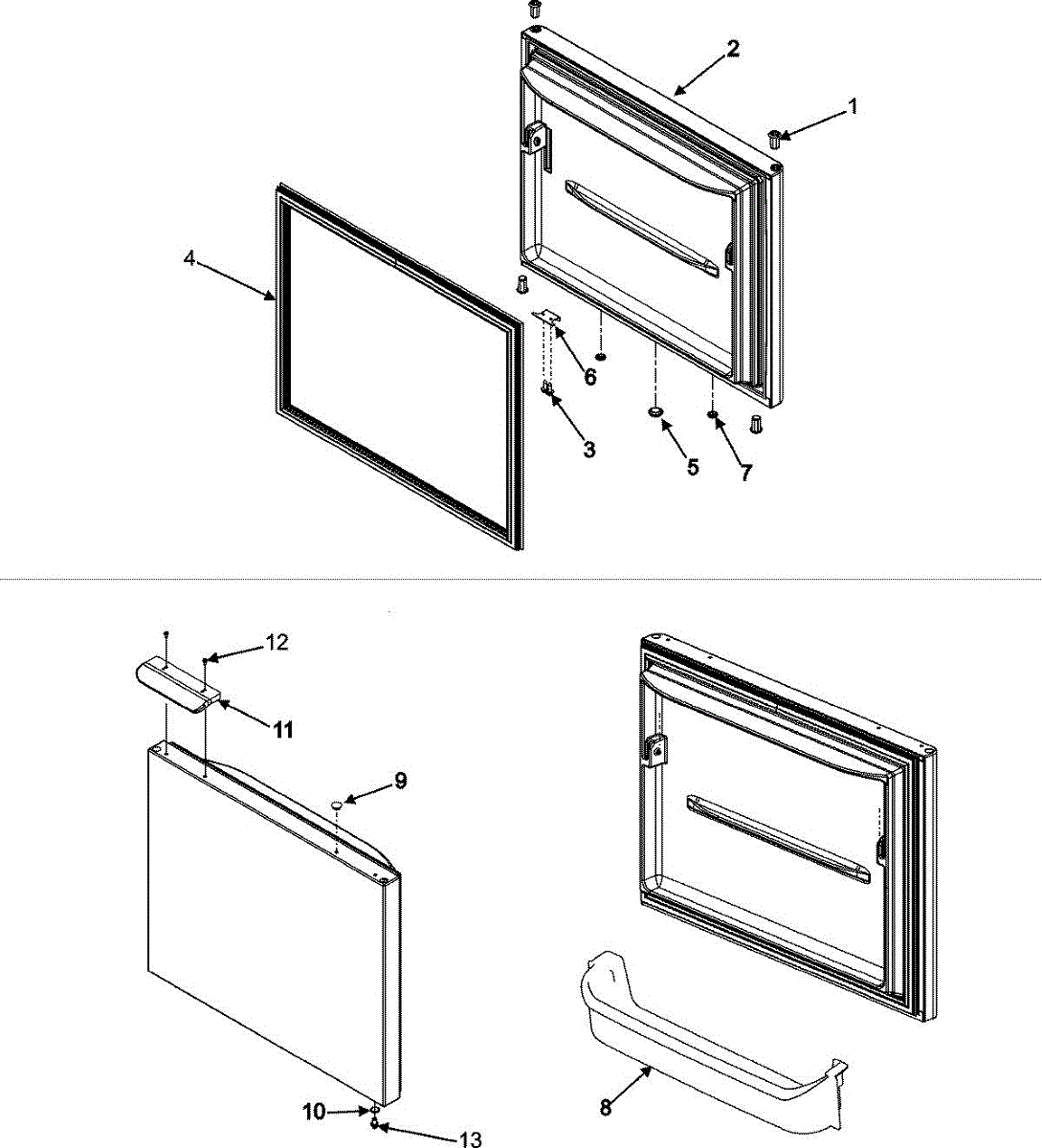 2
1
4
6
3
5
7
12
11
9
10
13
8