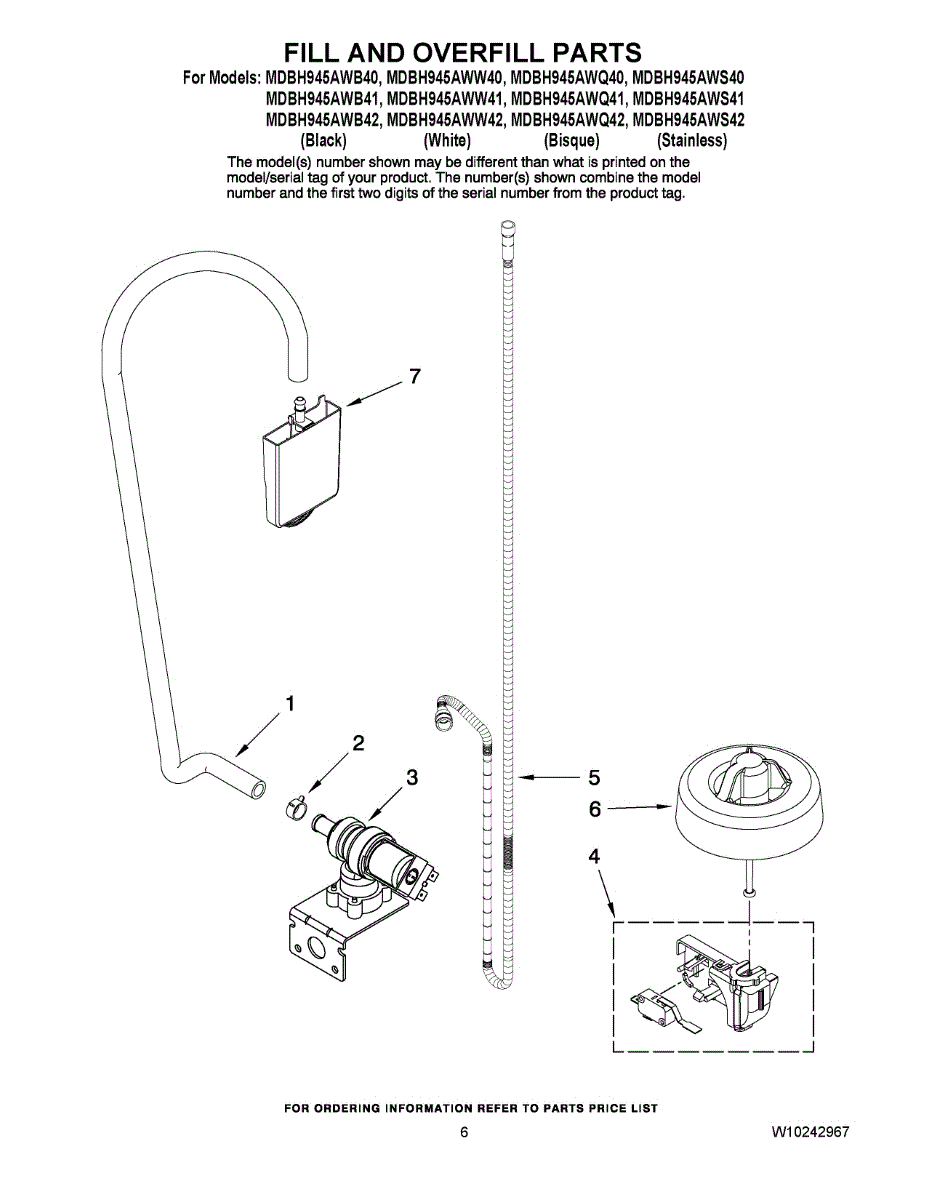 FILL AND OVERFILL PARTS

For Models: MDBH945AWB40, MDBH945AWW40, MDBH945AWQ40, MDBH945AWS40
MDBH945AWB41, MDBH945AWW41, MDBH945AWQ41, MDBH945AWS41
MDBH945AWB42, MDBH945AWW42, MDBH945AWQ42, MDBH945AWS42
(Black) (White) (Bisque) (Stainless)

The model(s) number shown may be different than what is printed on the model/serial tag of your product. The number(s) shown combine the model number and the first two digits of the serial number from the product tag.

7

1

2

3

5

6

4

FOR ORDERING INFORMATION REFER TO PARTS PRICE LIST

6

W10242967