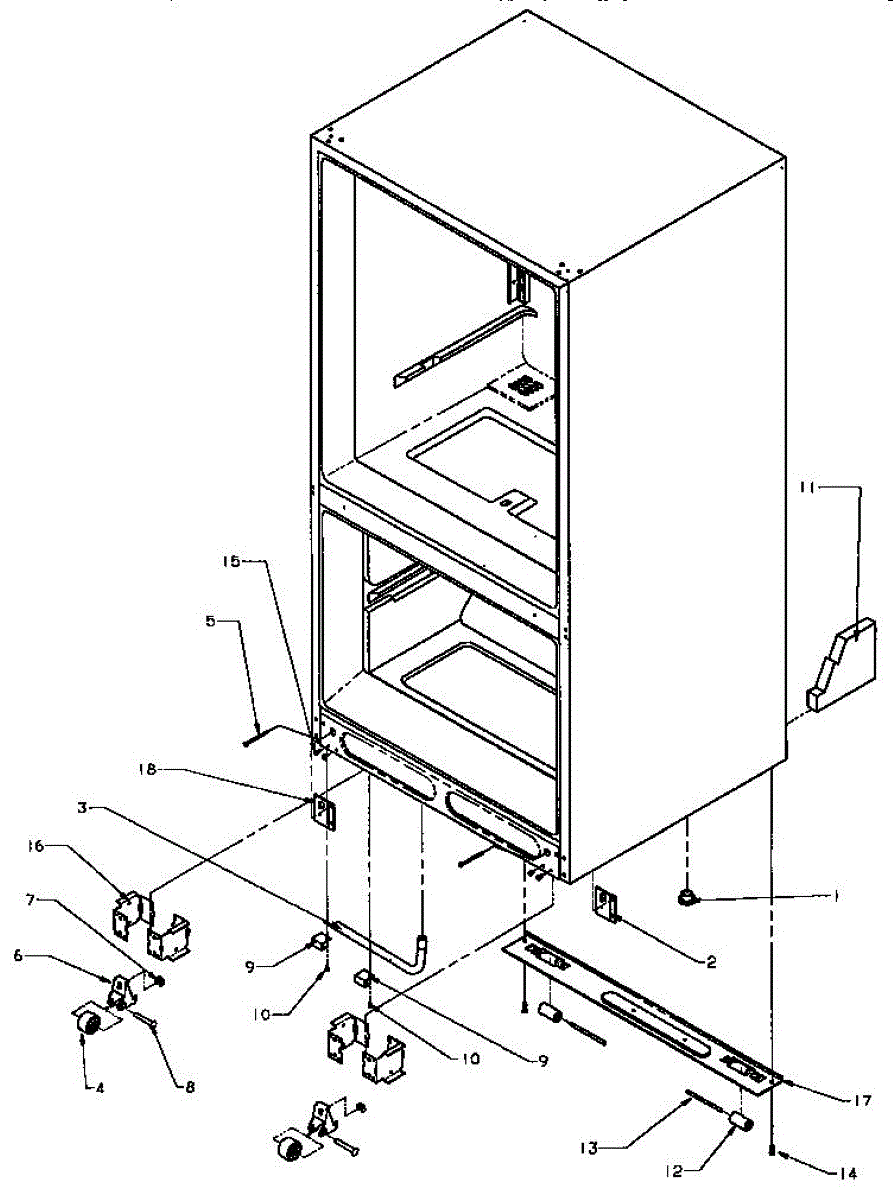 11
15
5
18
3
16
7
6
4
8
9
10
10
9
1
2
17
13
12
14