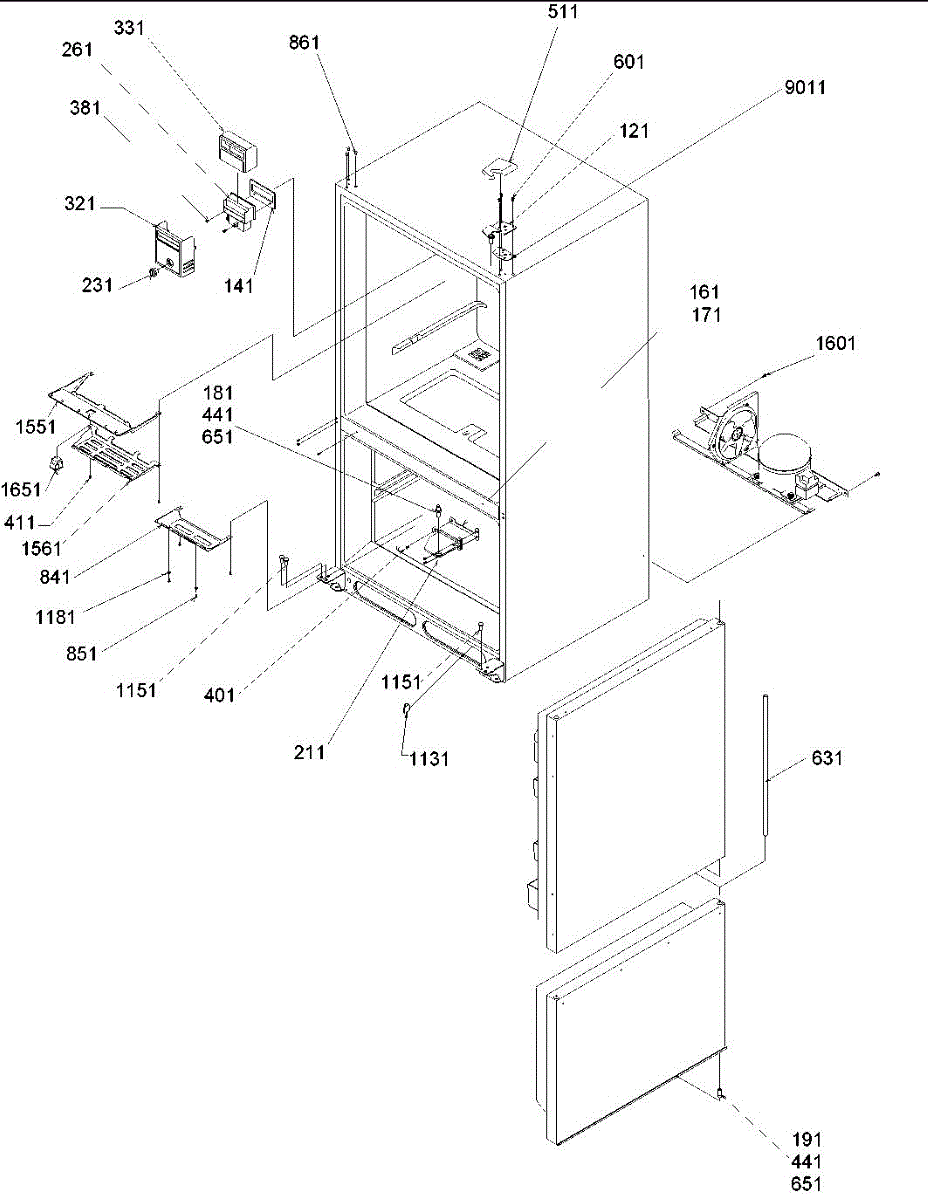 331
261
381
321
231
141
861
511
601
121
9011
161
171
1601
1551
1651
411
1561
181
441
651
841
1181
851
1151
401
211
1151
1131
631
191
441
651