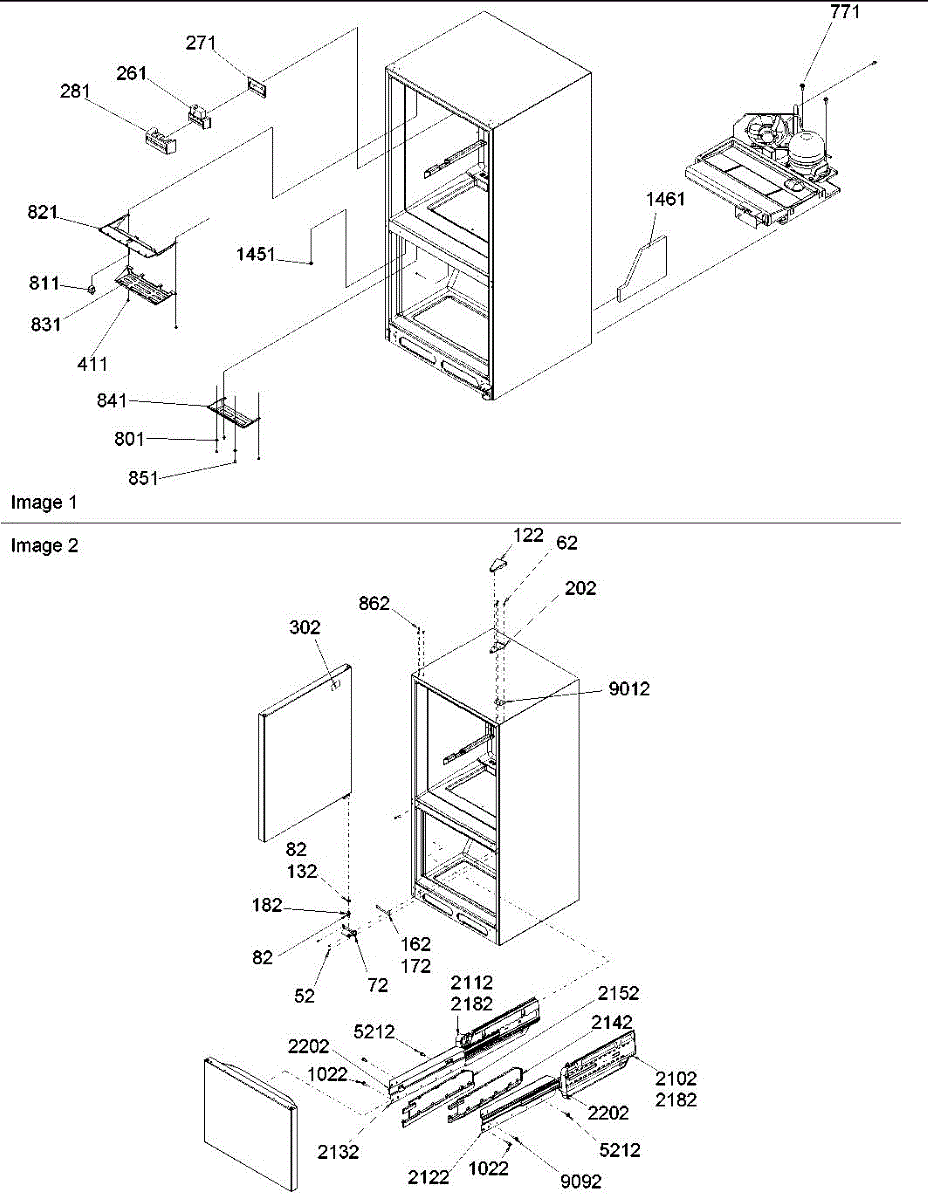 771
271
261
281
821
1451
1461
811
831
411
841
801
851
Image 1

Image 2
122
62
202
862
302
9012
82
132
182
82
162
172
52
72
2112
2182
2152
5212
2142
2202
1022
2102
2182
2202
2132
5212
2122
1022
9092