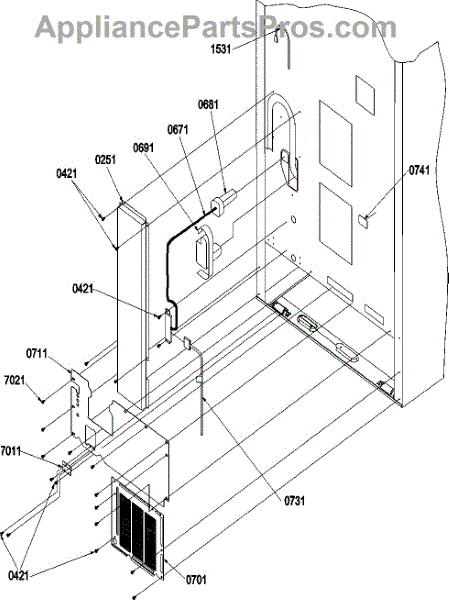 AppliancePartsPros.com

1531
0681
0671
0691
0251
0421
0741
0421
0711
7021
7011
0731
0421
0701