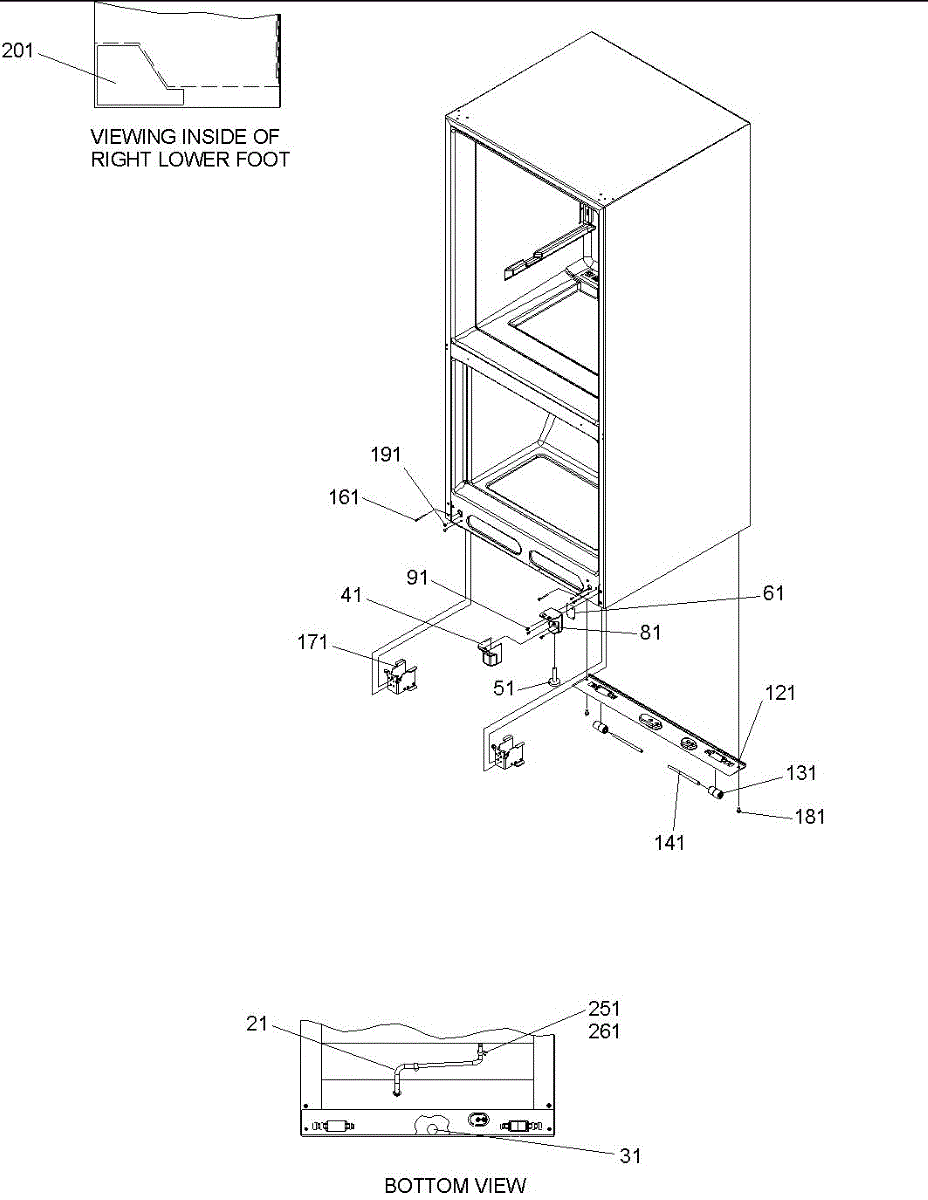 201

VIEWING INSIDE OF RIGHT LOWER FOOT

191
161
91
41
61
81
171
51
121
131
181
141

21
251
261
31

BOTTOM VIEW