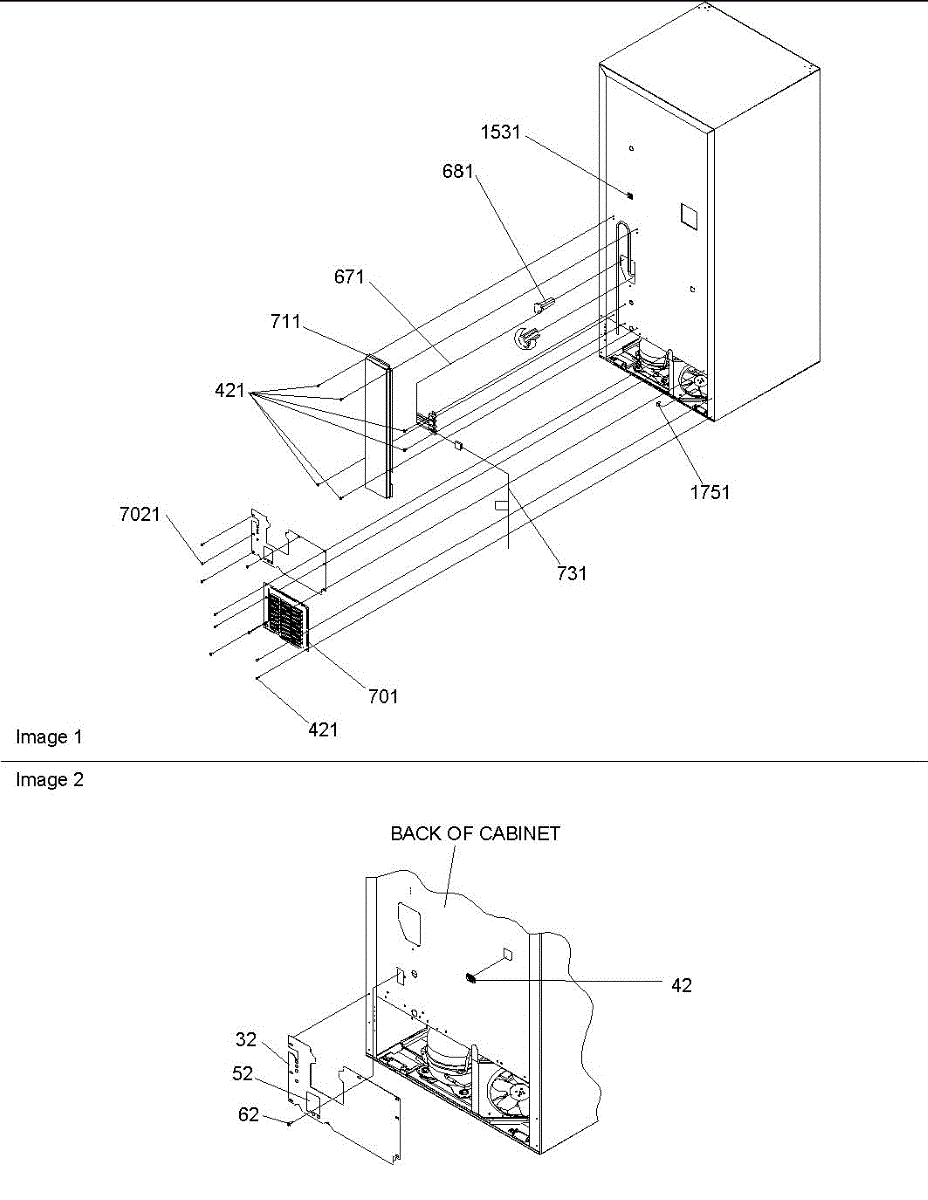 1531

681

671

711

421

1751

7021

731

701

421

Image 1

Image 2

BACK OF CABINET

42

32

52

62