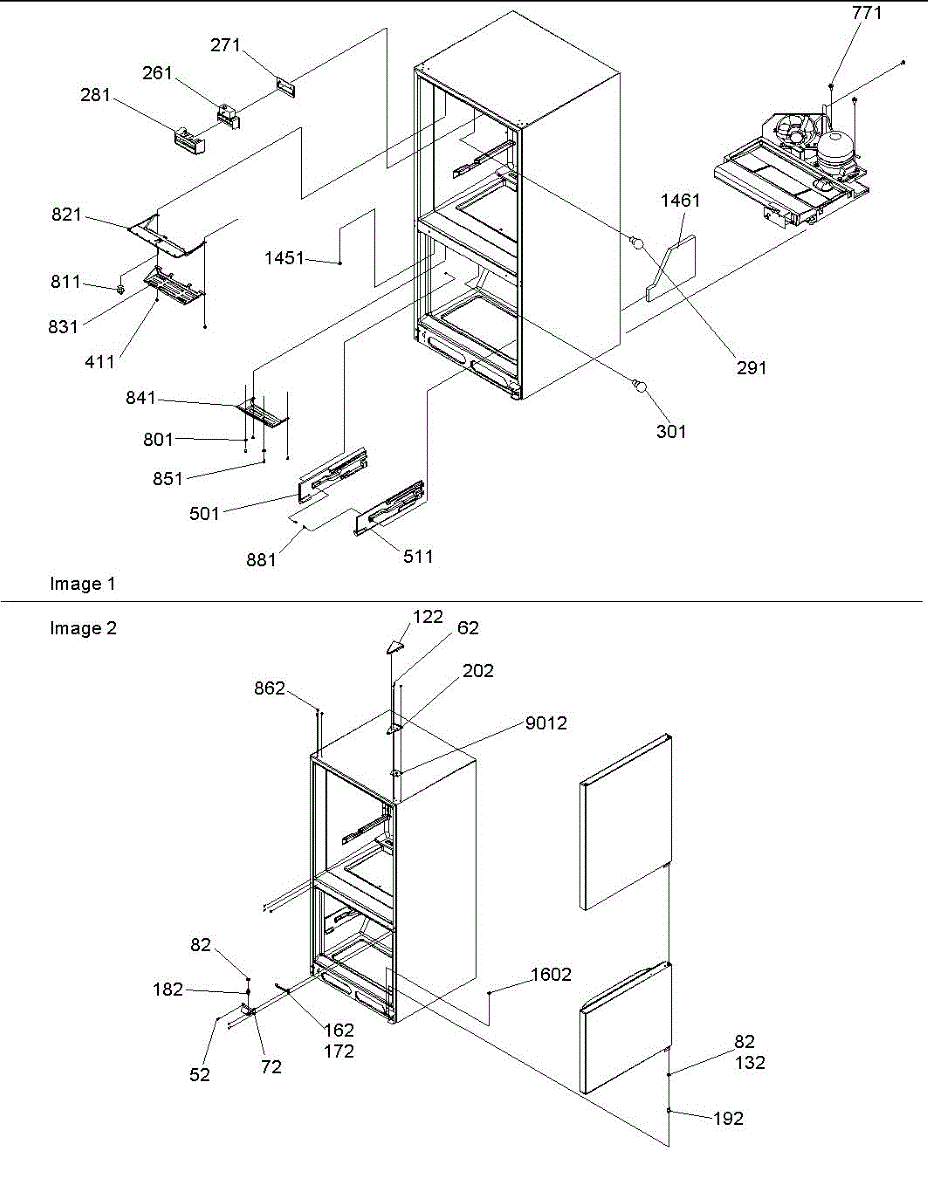 771
271
261
281
821
1461
1451
811
831
411
291
841
801
301
851
501
881
511
Image 1

Image 2
122
62
202
862
9012
82
182
1602
162
172
52
72
82
132
192