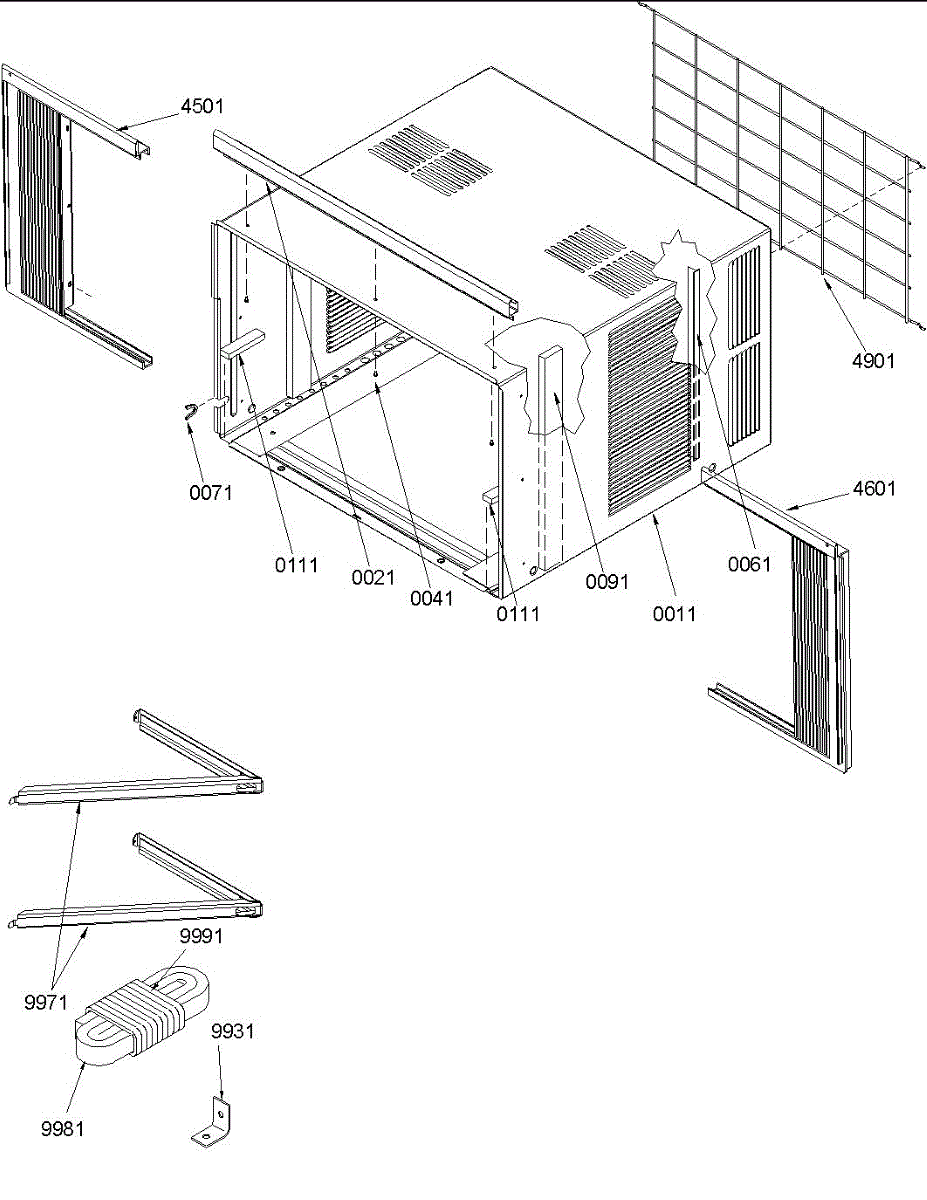 4501
4901
0071
0111
0021
0041
0111
0091
0011
0061
4601
9991
9971
9931
9981