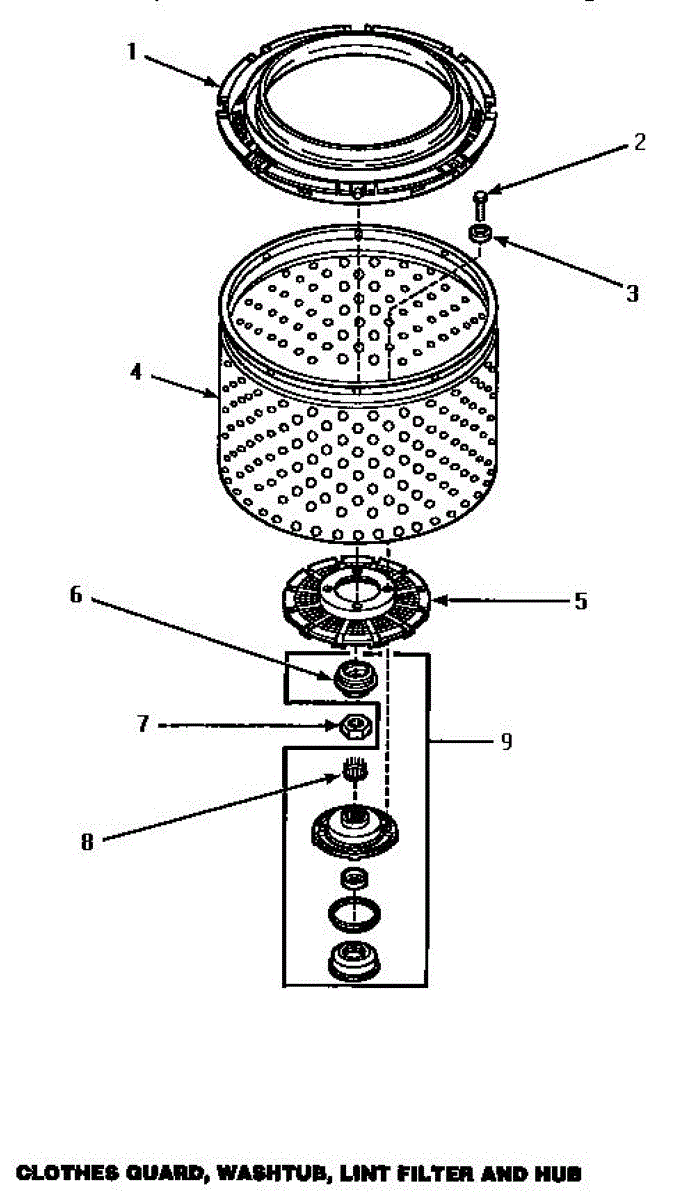 1

2

3

4

5

6

7

9

8

CLOTHES GUARD, WASHTUB, LINT FILTER AND HUB