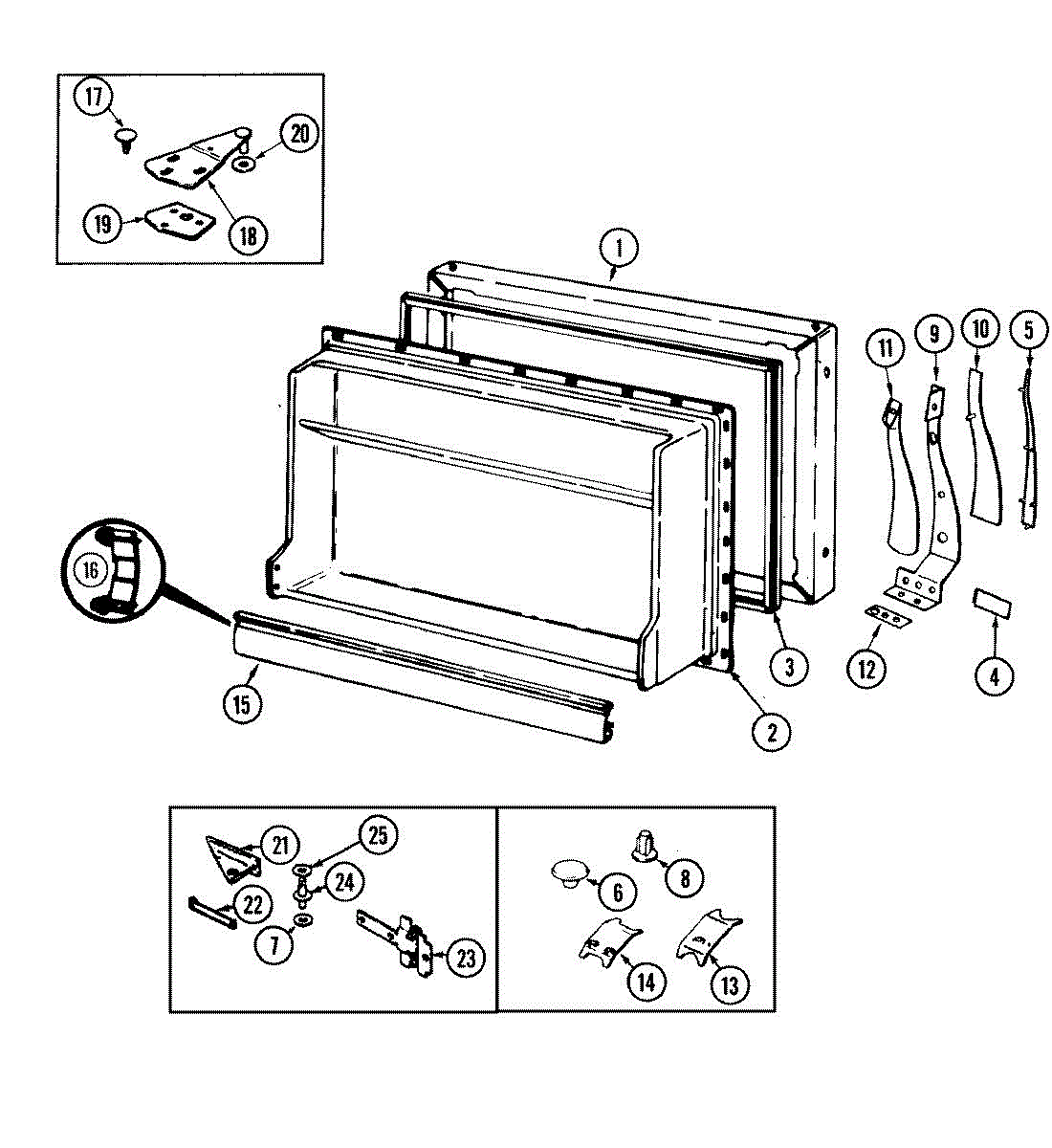 17
20
19
18
1
11
9
10
5
16
3
12
4
15
2
21
25
24
22
7
23
8
6
14
13