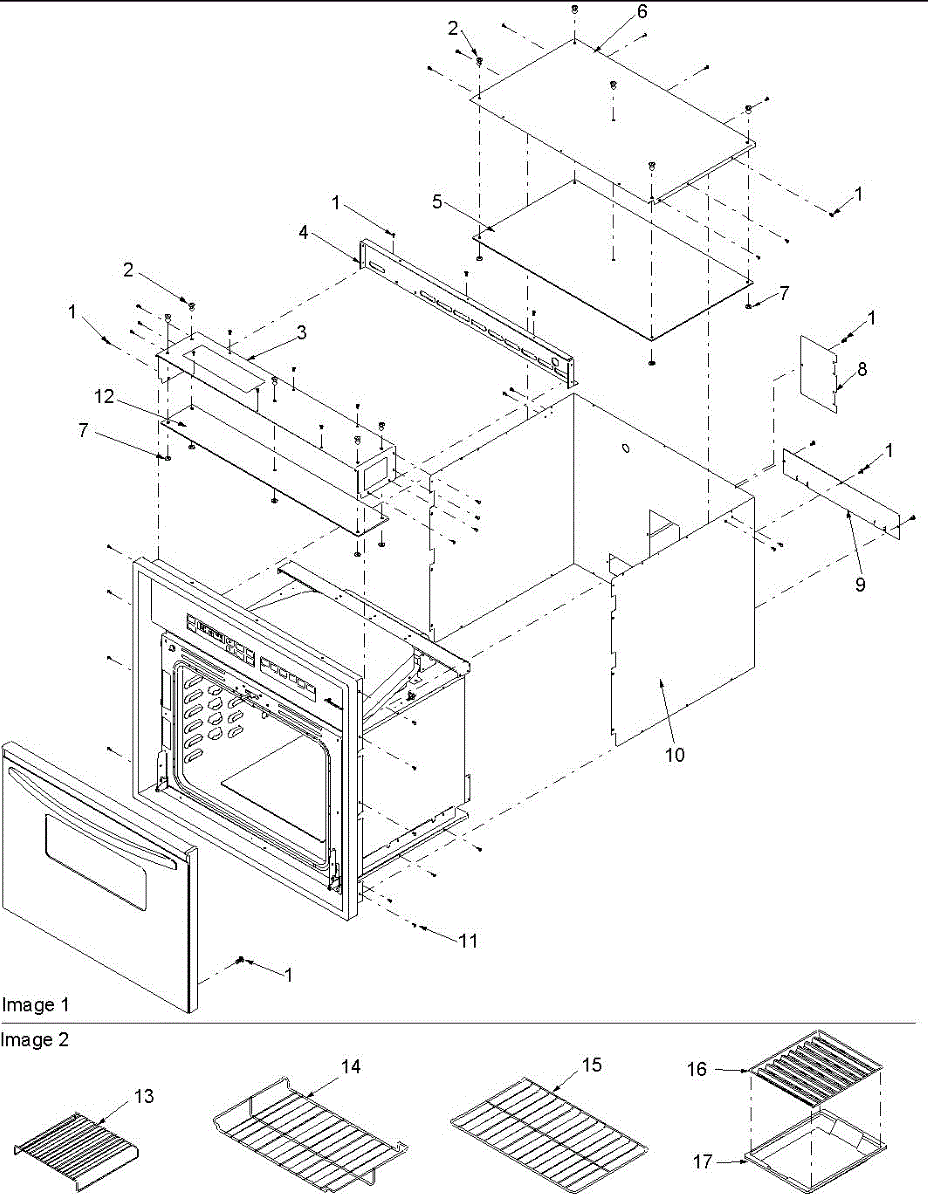 2
6
1
5
1
4
7
2
1
3
1
8
12
7
1
9
10
11
1
Image 1
Image 2
13
14
15
16
17