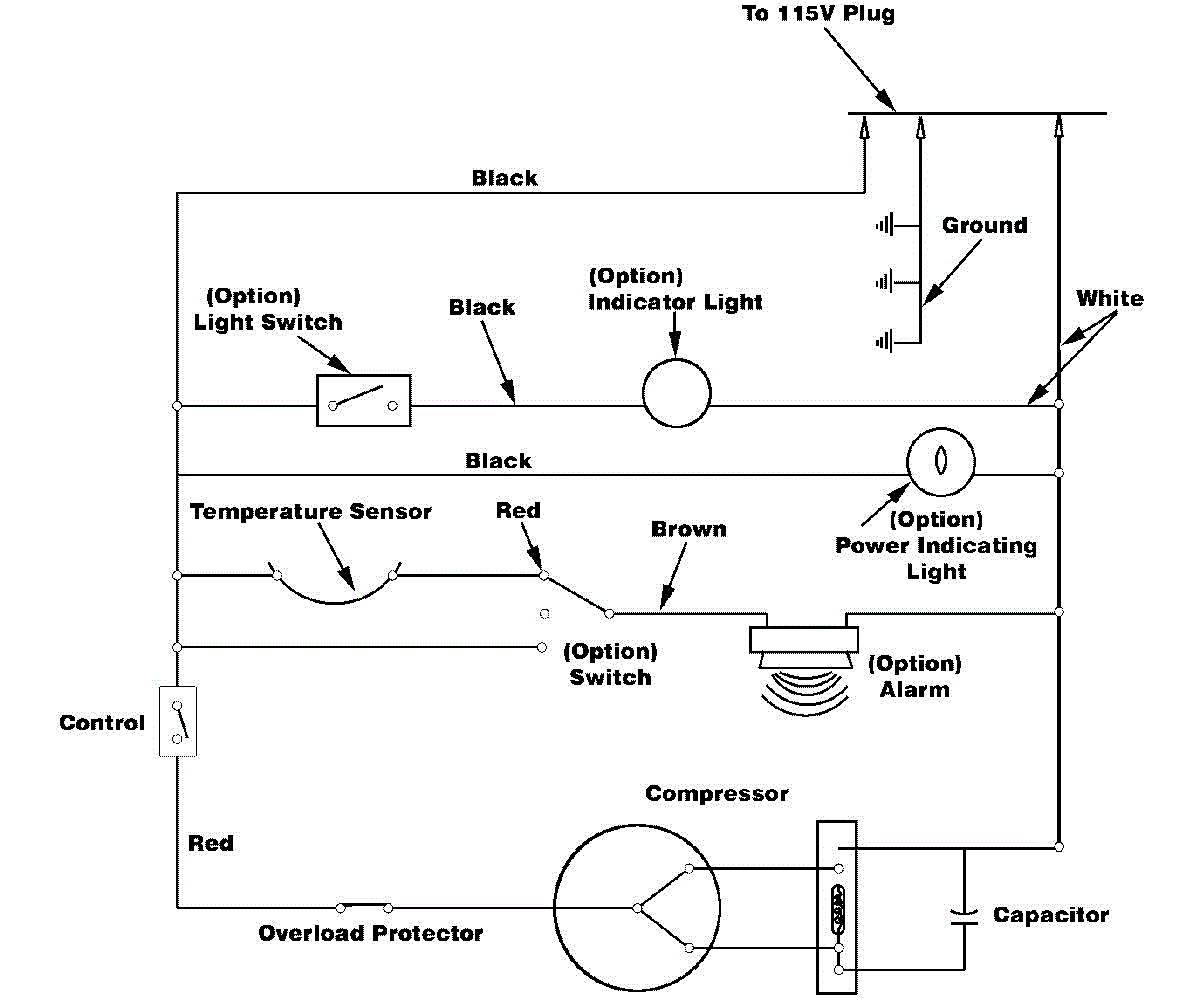 To 115V Plug

Black

Ground

(Option)
Light Switch

Black

(Option)
Indicator Light

White

Black

Temperature Sensor

Red

Brown

(Option)
Power Indicating
Light

(Option)
Switch

(Option)
Alarm

Control

Compressor

Red

Overload Protector

Capacitor