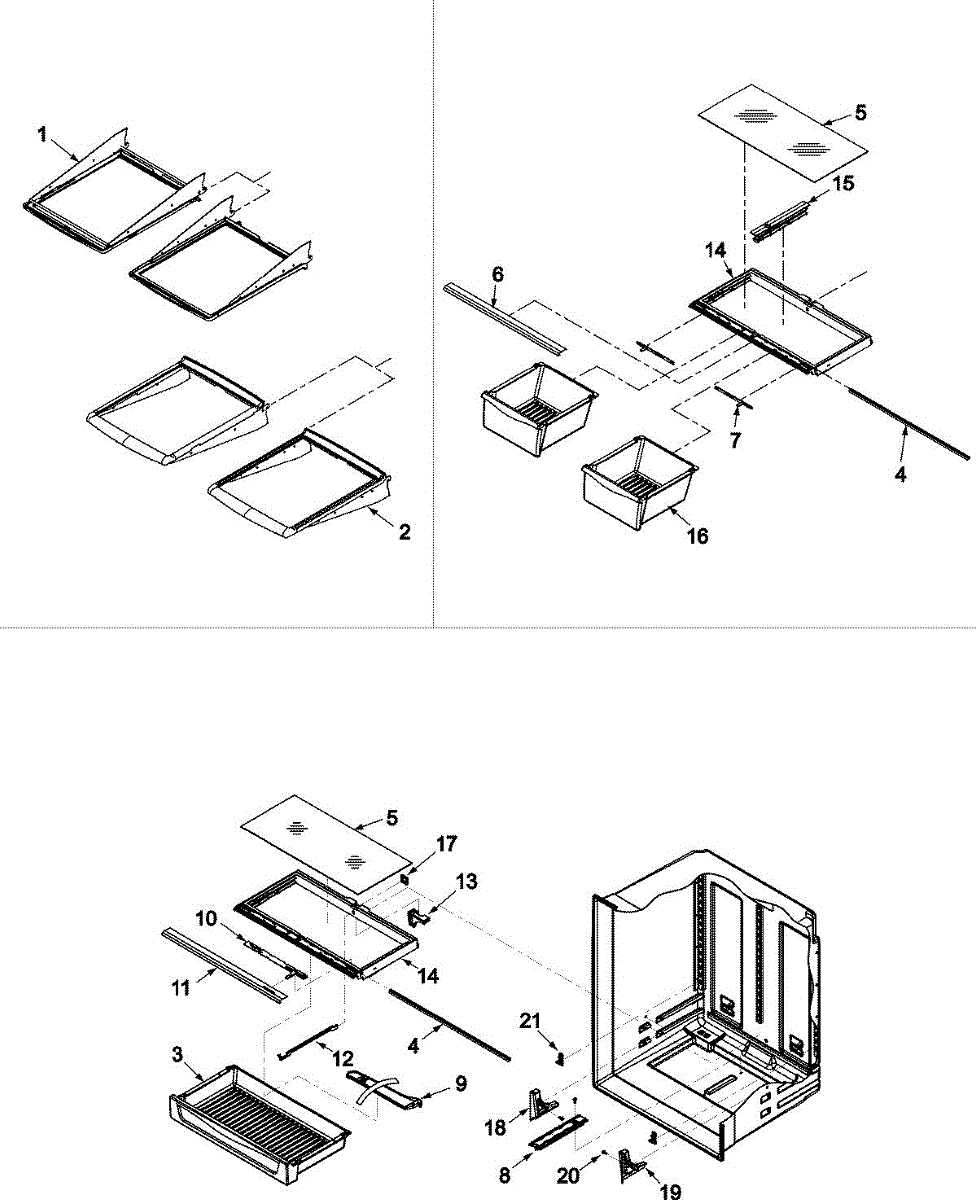 1

2

5

15

14

6

7

4

16

5

17

13

10

14

11

4

21

12

3

9

18

8

20

19