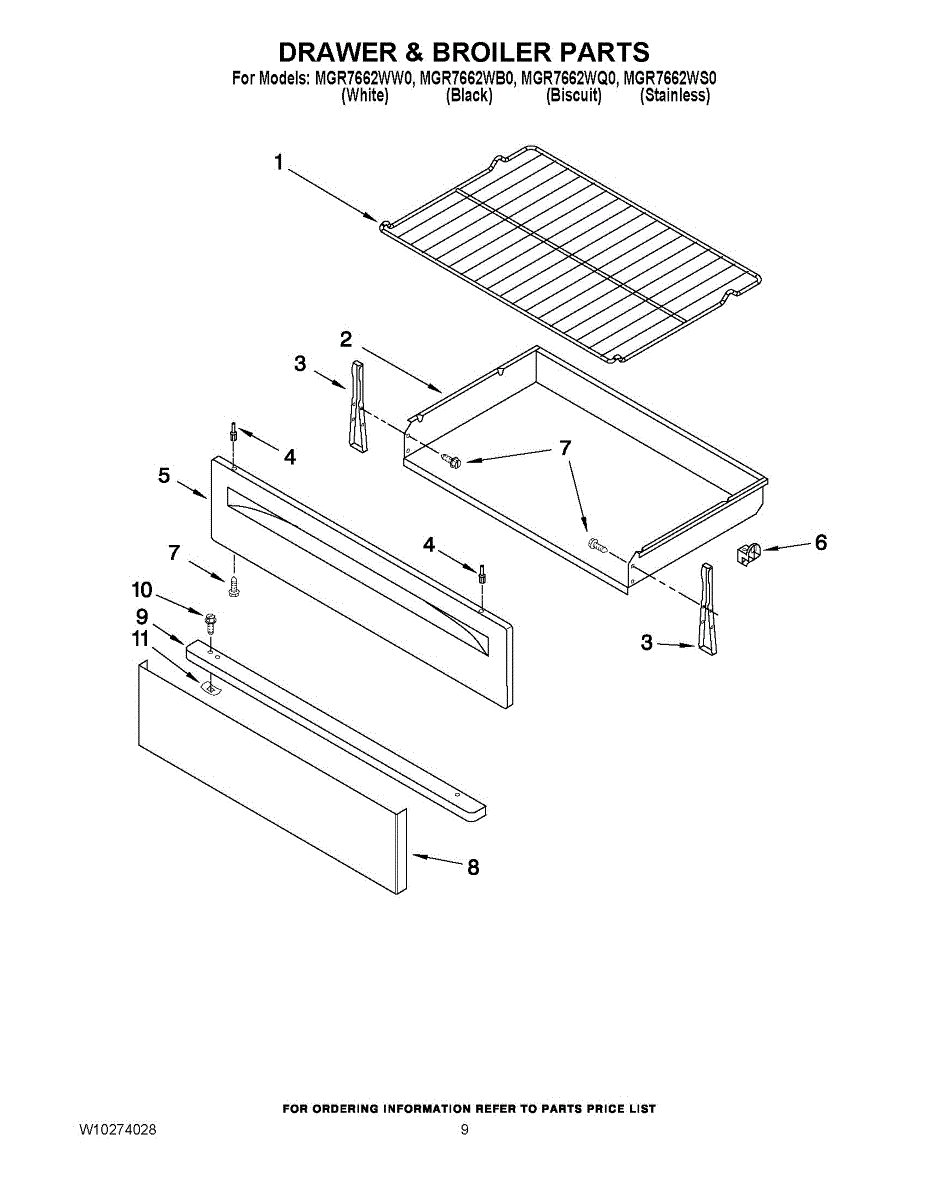 DRAWER & BROILER PARTS

For Models: MGR7662WW0, MGR7662WB0, MGR7662WQ0, MGR7662WS0
(White) (Black) (Biscuit) (Stainless)

1

2

3

4

5

7

4

7

6

10

9

11

3

8

FOR ORDERING INFORMATION REFER TO PARTS PRICE LIST

W10274028

9