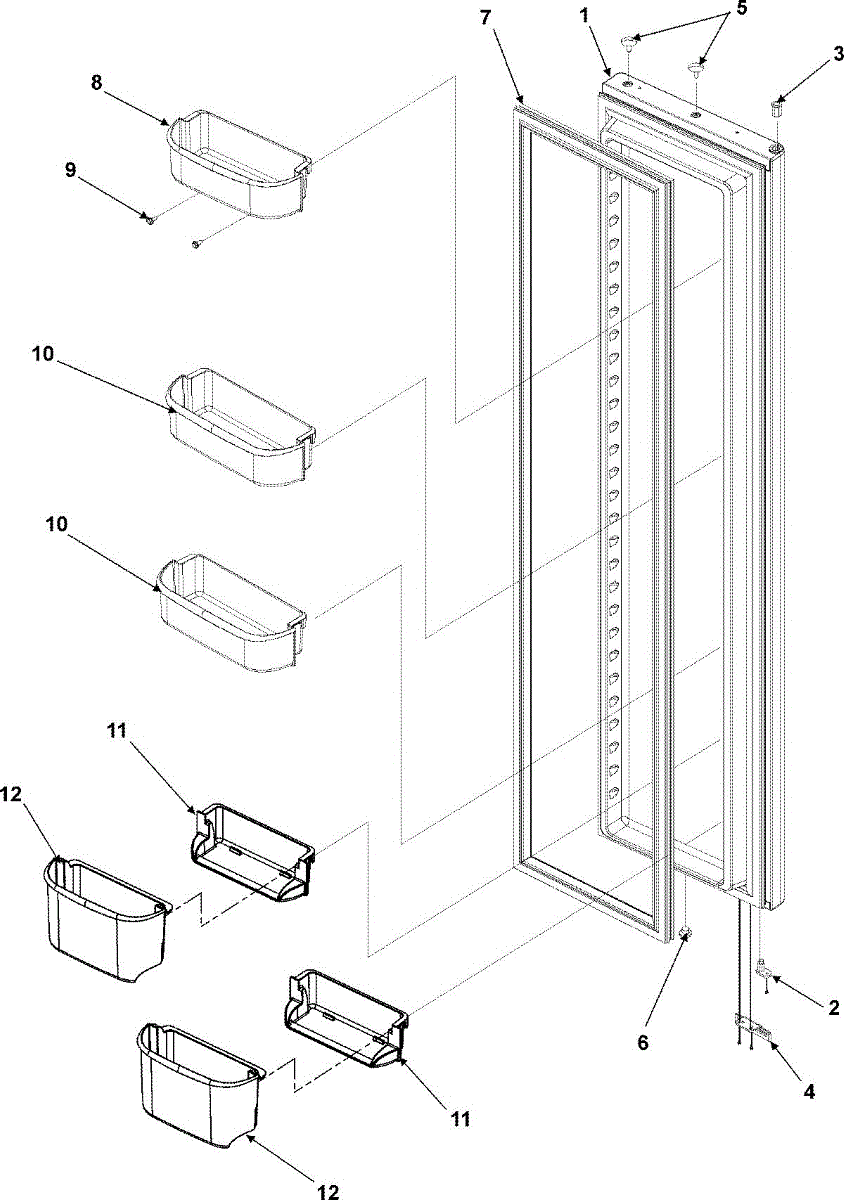 7
1
5
3
8
9
10
10
11
12
6
2
4
11
12