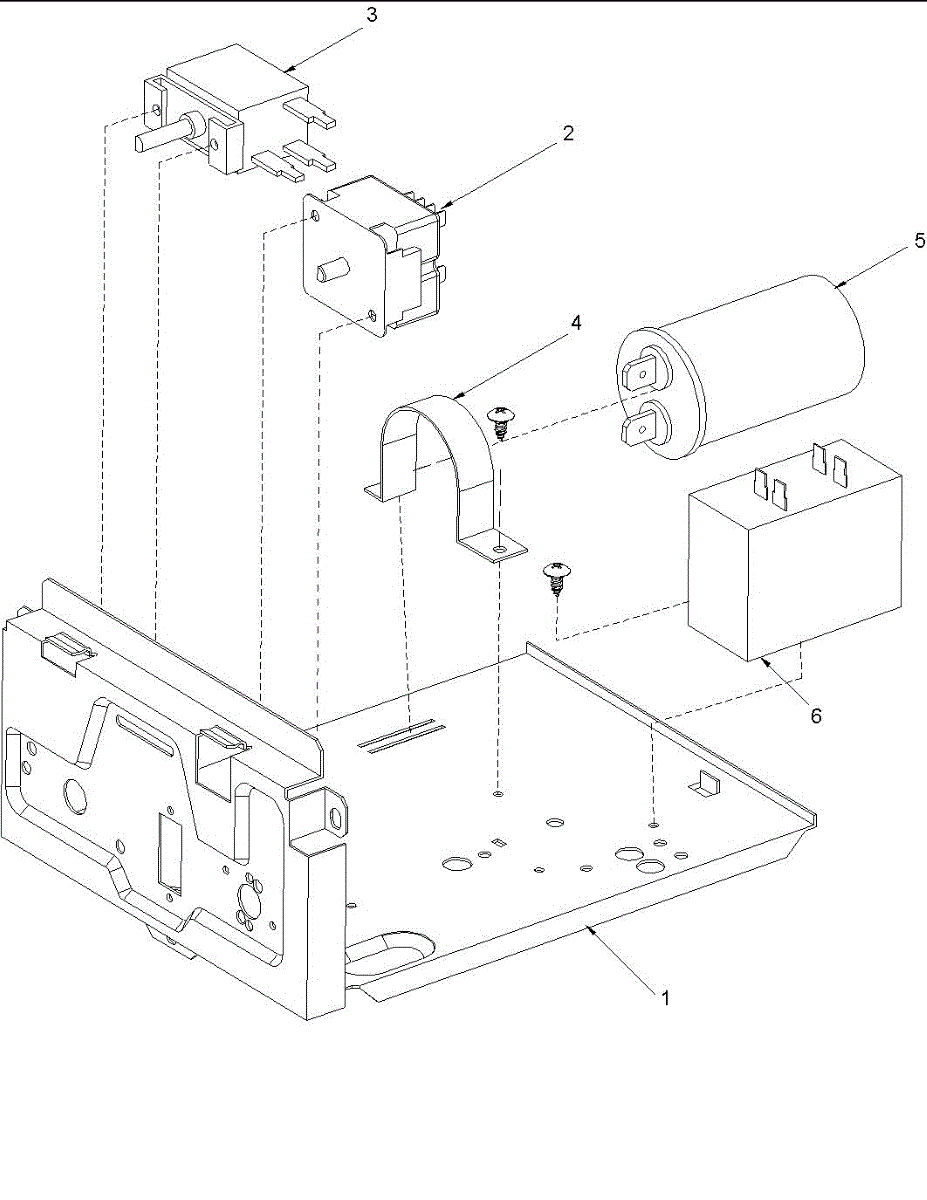 3
2
5
4
6
1